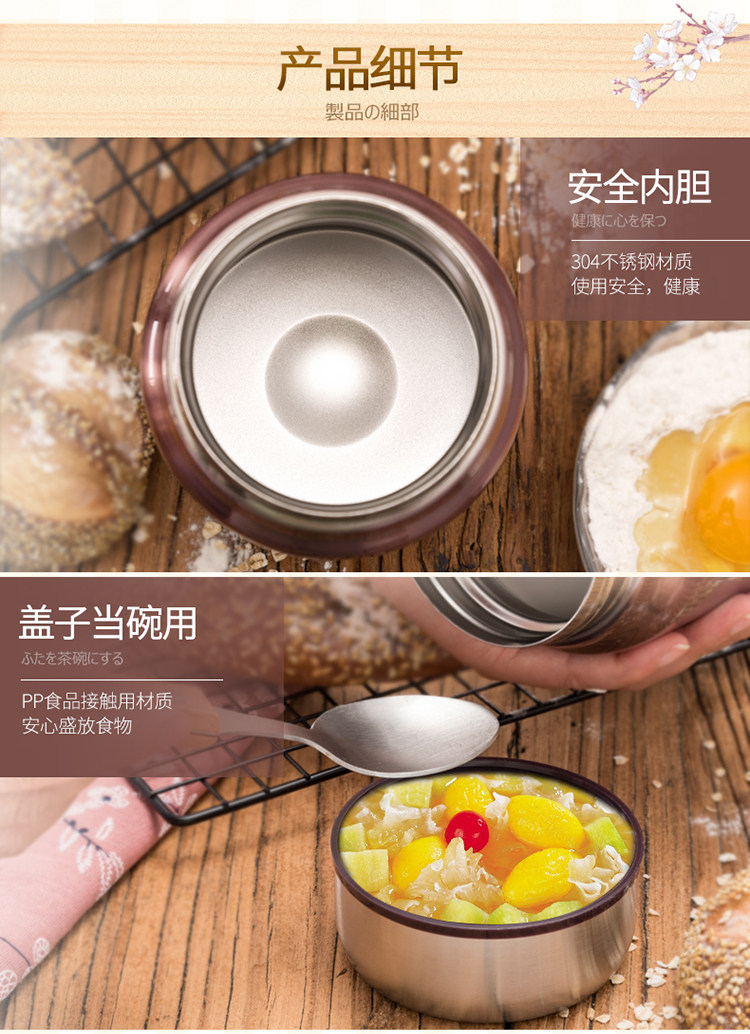 产品细节
製品の細部

安全内胆
健康に心を保つ
304不锈钢材质
使用安全，健康

盖子当碗用
ふたを茶碗にする
PP食品接触用材质
安心盛放食物