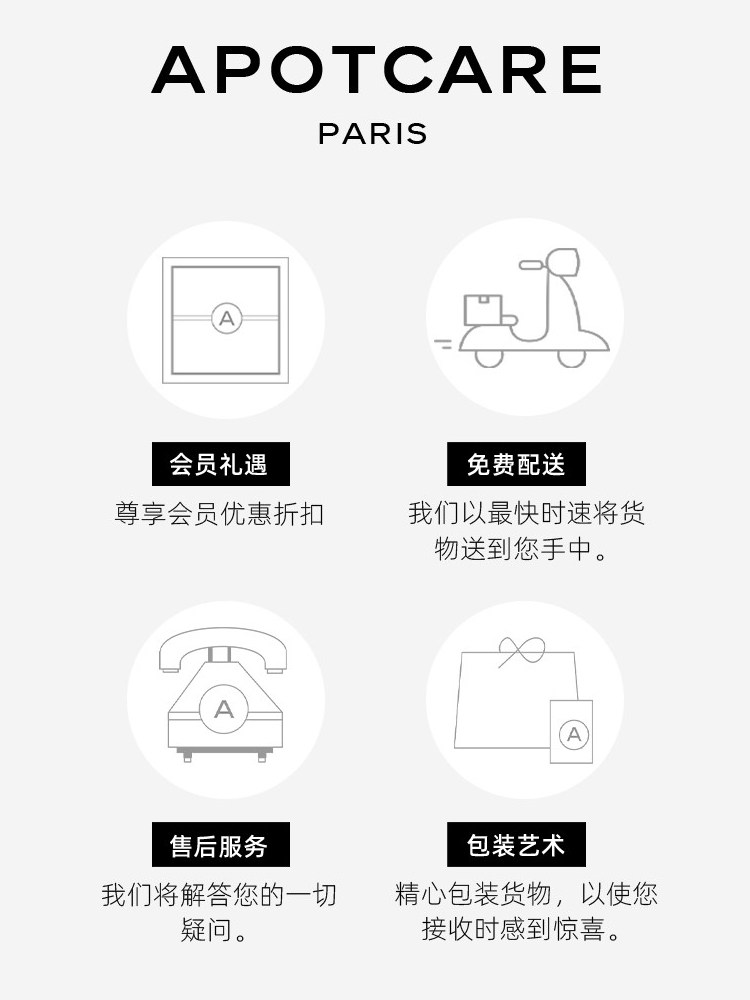 APOTCARE
PARIS

会员礼遇

尊享会员优惠折扣

免费配送

我们以最快时速将货物送到您手中。

售后服务

我们将解答您的一切疑问。

包装艺术

精心包装货物，以使您接收时感到惊喜。