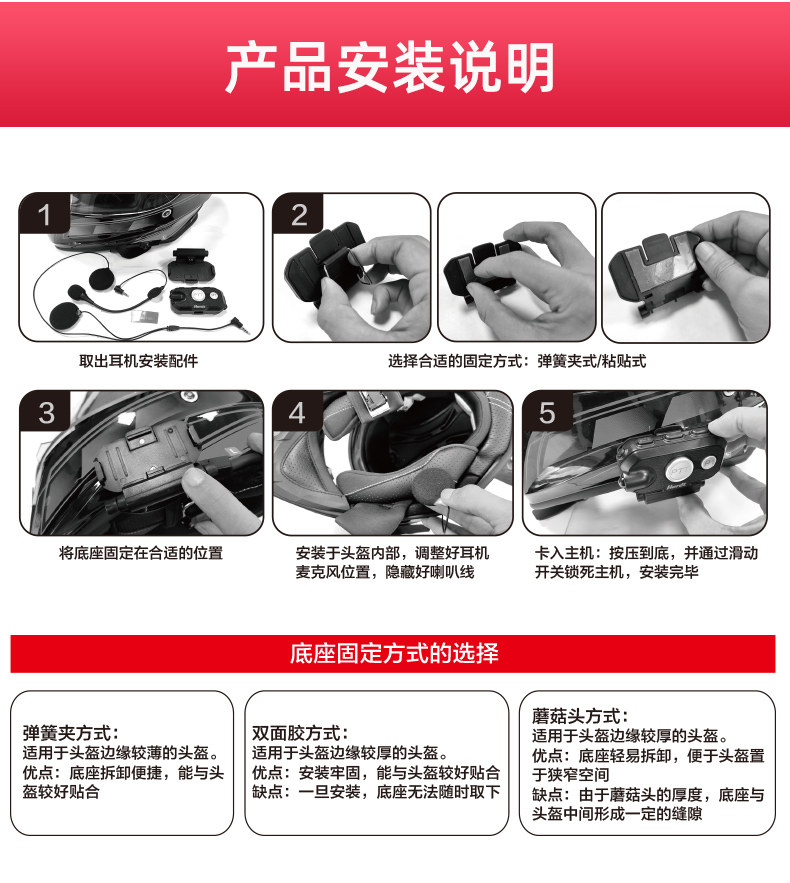 产品安装说明

1

取出耳机安装配件

2

选择合适的固定方式：弹簧夹式/粘贴式

3

将底座固定在合适的位置

4

安装于头盔内部，调整好耳机麦克风位置，隐藏好喇叭线

5

卡入主机：按压到底，并通过滑动开关锁死主机，安装完毕

底座固定方式的选择

弹簧夹方式：
适用于头盔边缘较薄的头盔。
优点：底座拆卸便捷，能与头盔较好贴合

双面胶方式：
适用于头盔边缘较厚的头盔。
优点：安装牢固，能与头盔较好贴合
缺点：一旦安装，底座无法随时取下

蘑菇头方式：
适用于头盔边缘较厚的头盔。
优点：底座轻易拆卸，便于头盔置于狭窄空间
缺点：由于蘑菇头的厚度，底座与头盔中间形成一定的缝隙