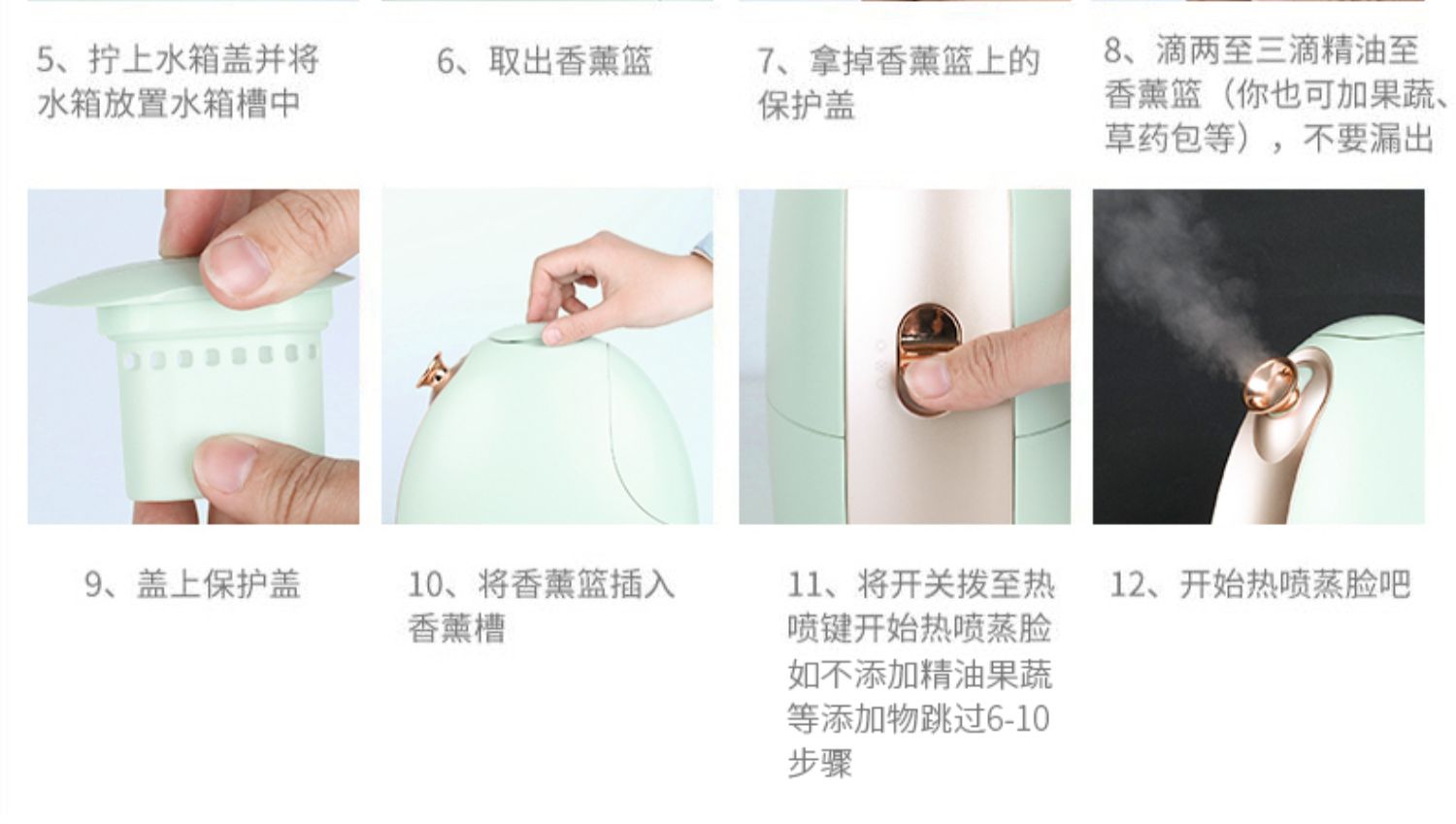 5、拧上水箱盖并将水箱放置水箱槽中

6、取出香薰篮

7、拿掉香薰篮上的保护盖

8、滴两至三滴精油至香薰篮（你也可加果蔬、草药包等），不要漏出

9、盖上保护盖

10、将香薰篮插入香薰槽

11、将开关拨至热喷键开始热喷蒸脸如不添加精油果蔬等添加物跳过6-10步骤

12、开始热喷蒸脸吧