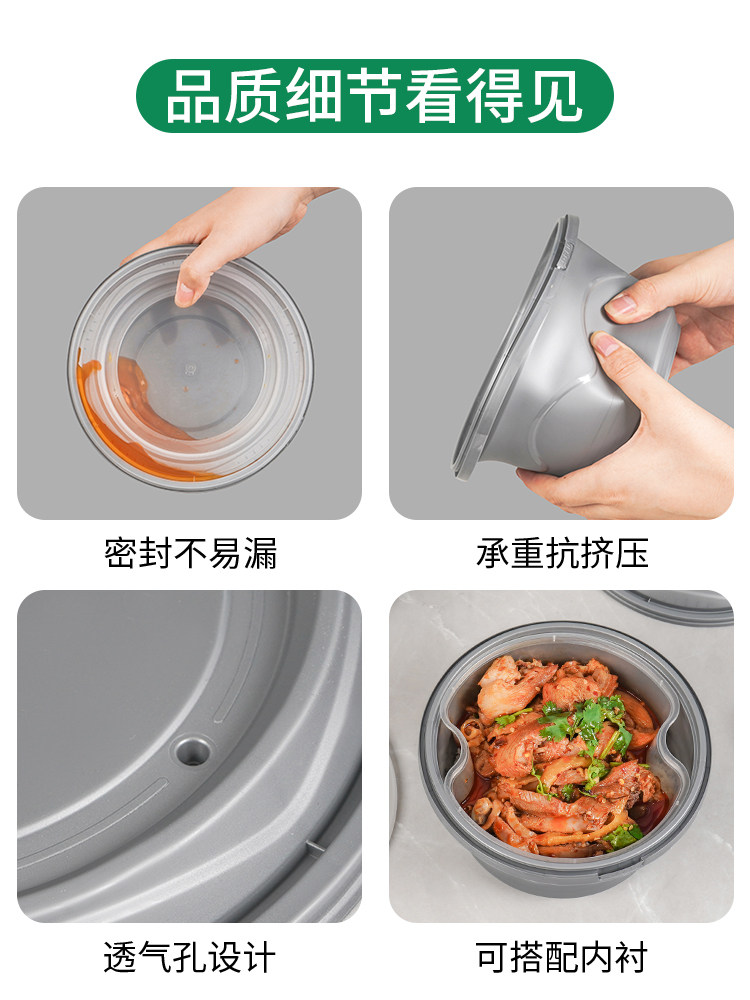 品质细节看得见

密封不易漏

承重抗挤压

透气孔设计

可搭配内衬