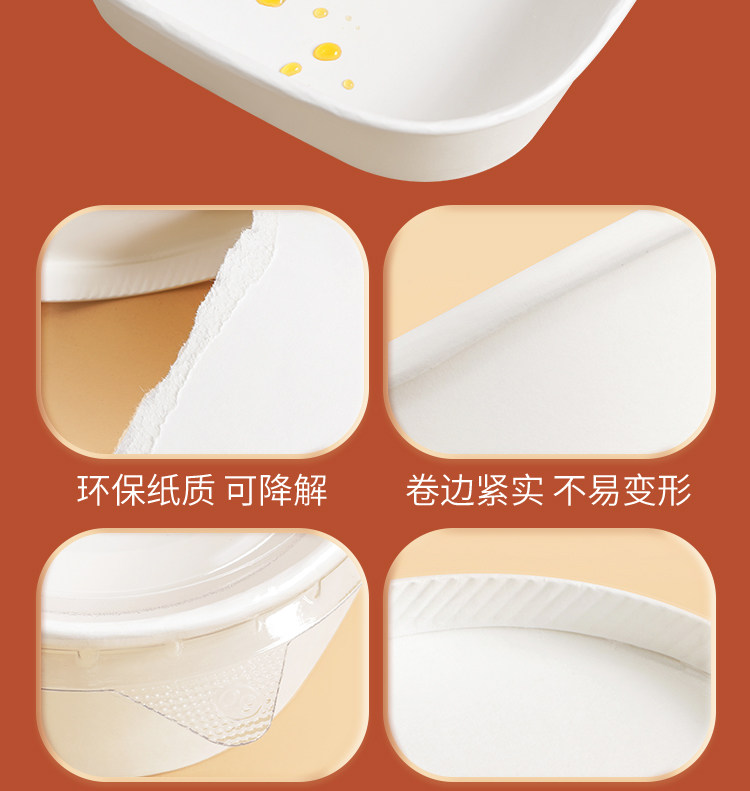 环保纸质 可降解

卷边紧实 不易变形