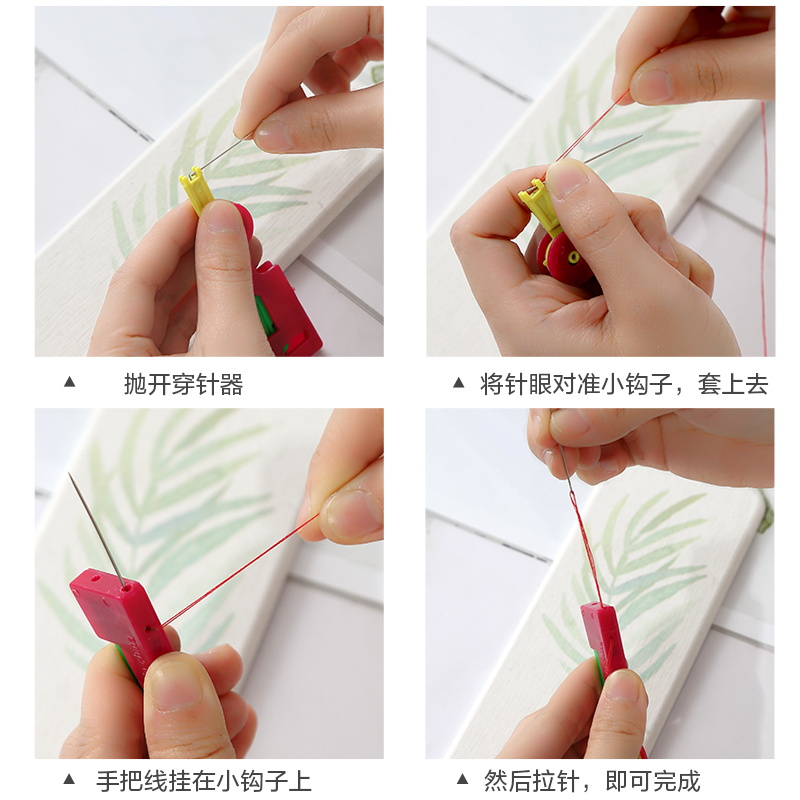 ▲ 抛开穿针器

▲ 将针眼对准小钩子，套上去

▲ 手把线挂在小钩子上

▲ 然后拉针，即可完成