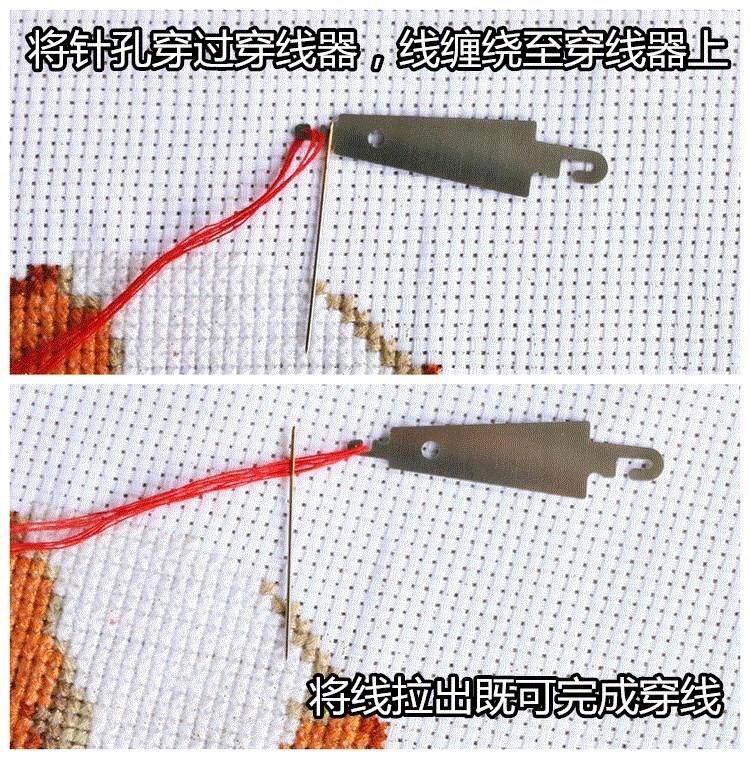 将针孔穿过穿线器，线缠绕至穿线器上

将线拉出既可完成穿线