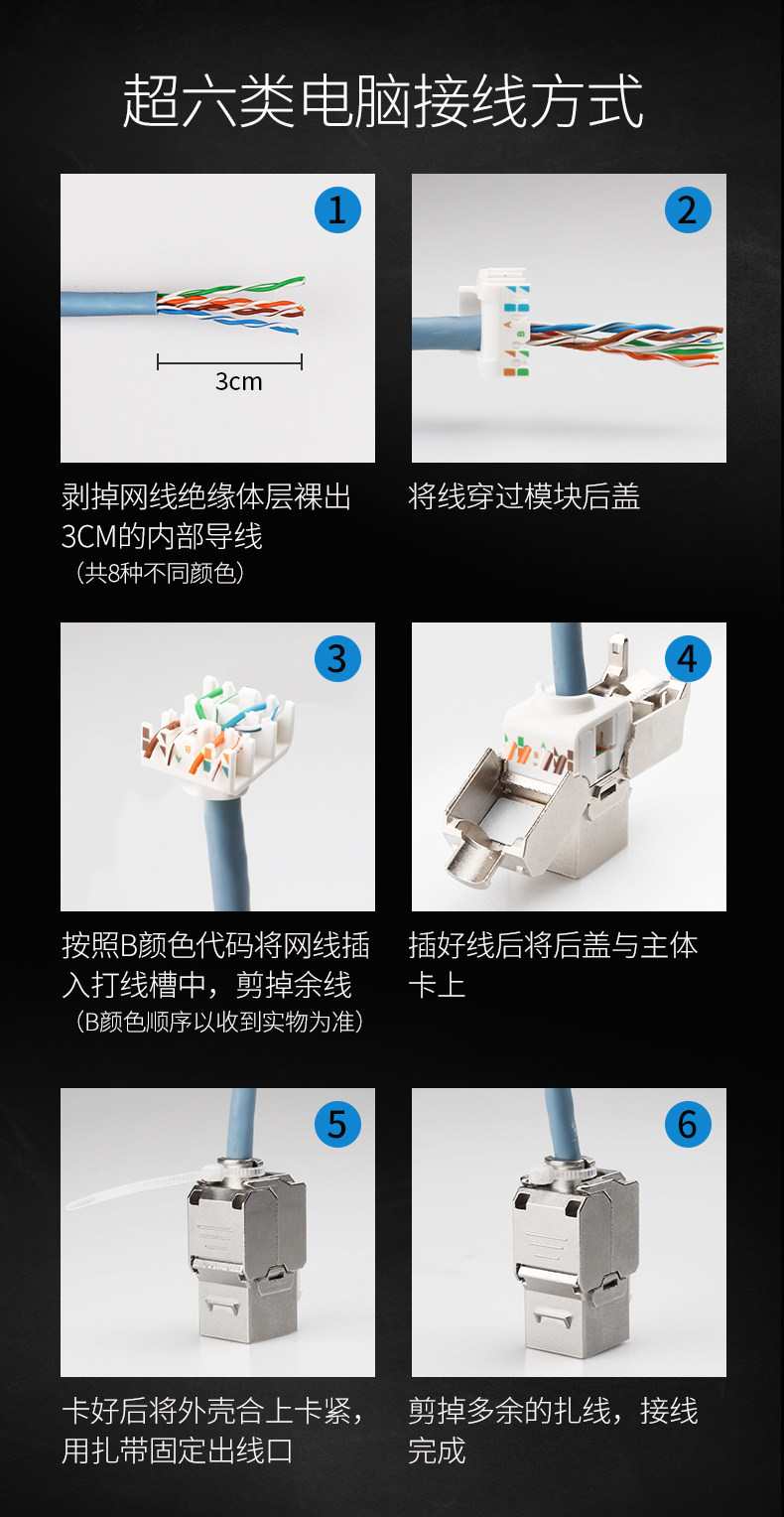 超六类电脑接线方式

1

3cm

剥掉网线绝缘体层裸出3CM的内部导线
（共8种不同颜色）

2

将线穿过模块后盖

3

按照B颜色代码将网线插入打线槽中，剪掉余线
（B颜色顺序以收到实物为准）

4

插好线后将后盖与主体卡上

5

卡好后将外壳合上卡紧，用扎带固定出线口

6

剪掉多余的扎线，接线完成