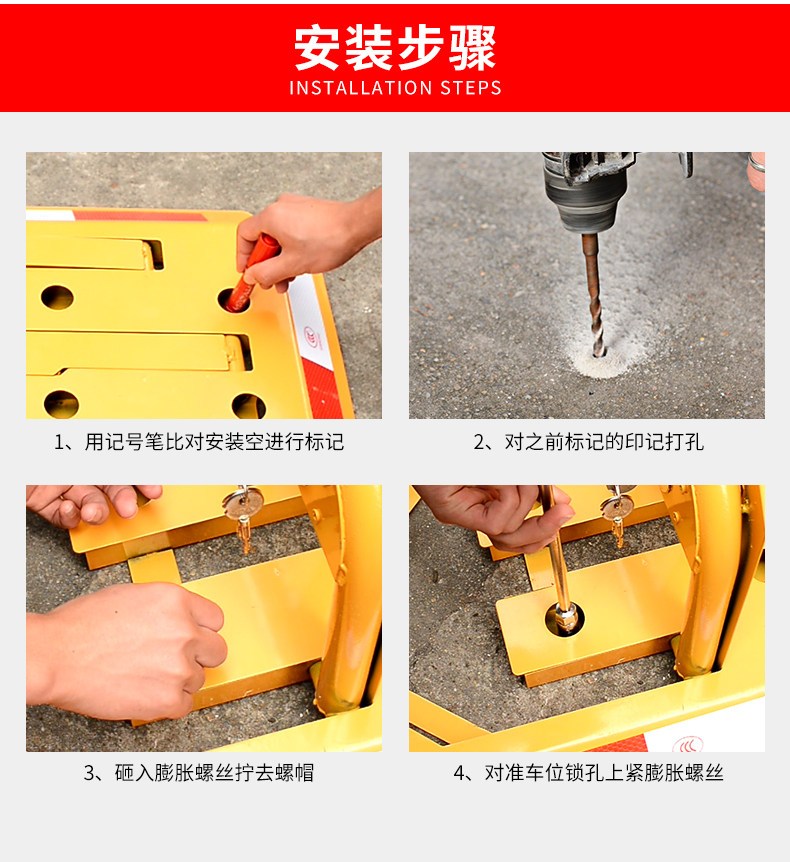 安装步骤
INSTALLATION STEPS

1、用记号笔比对安装空进行标记

2、对之前标记的印记打孔

3、砸入膨胀螺丝拧去螺帽

4、对准车位锁孔上紧膨胀螺丝