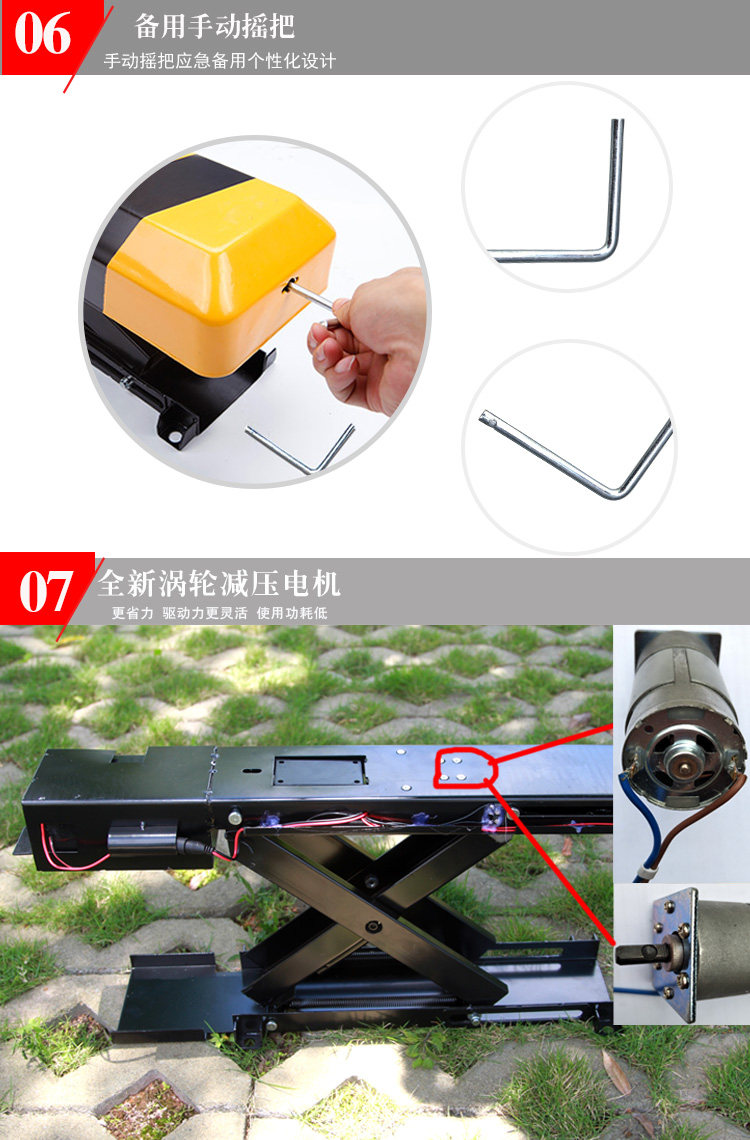 06
备用手动摇把
手动摇把应急备用个性化设计

07
全新涡轮减压电机
更省力 驱动力更灵活 使用功耗低