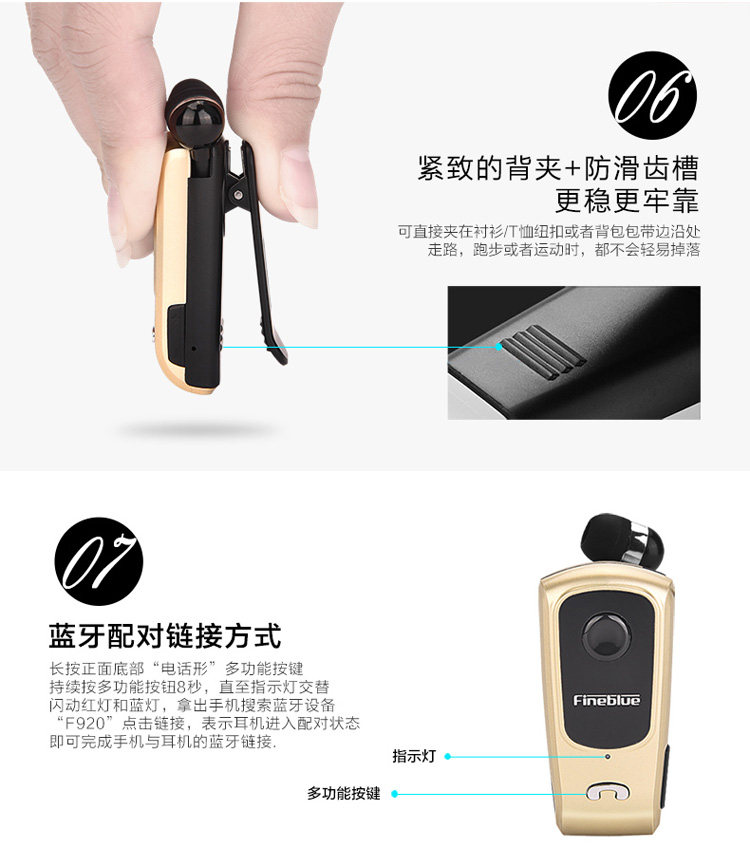 06

紧致的背夹+防滑齿槽
更稳更牢靠

可直接夹在衬衫/T恤纽扣或者背包包带边沿处
走路，跑步或者运动时，都不会轻易掉落

07

蓝牙配对链接方式

长按正面底部“电话形”多功能按键
持续按多功能按钮8秒，直至指示灯交替
闪动红灯和蓝灯，拿出手机搜索蓝牙设备
“F920”点击链接，表示耳机进入配对状态
即可完成手机与耳机的蓝牙链接.

Fineblue

指示灯

多功能按键