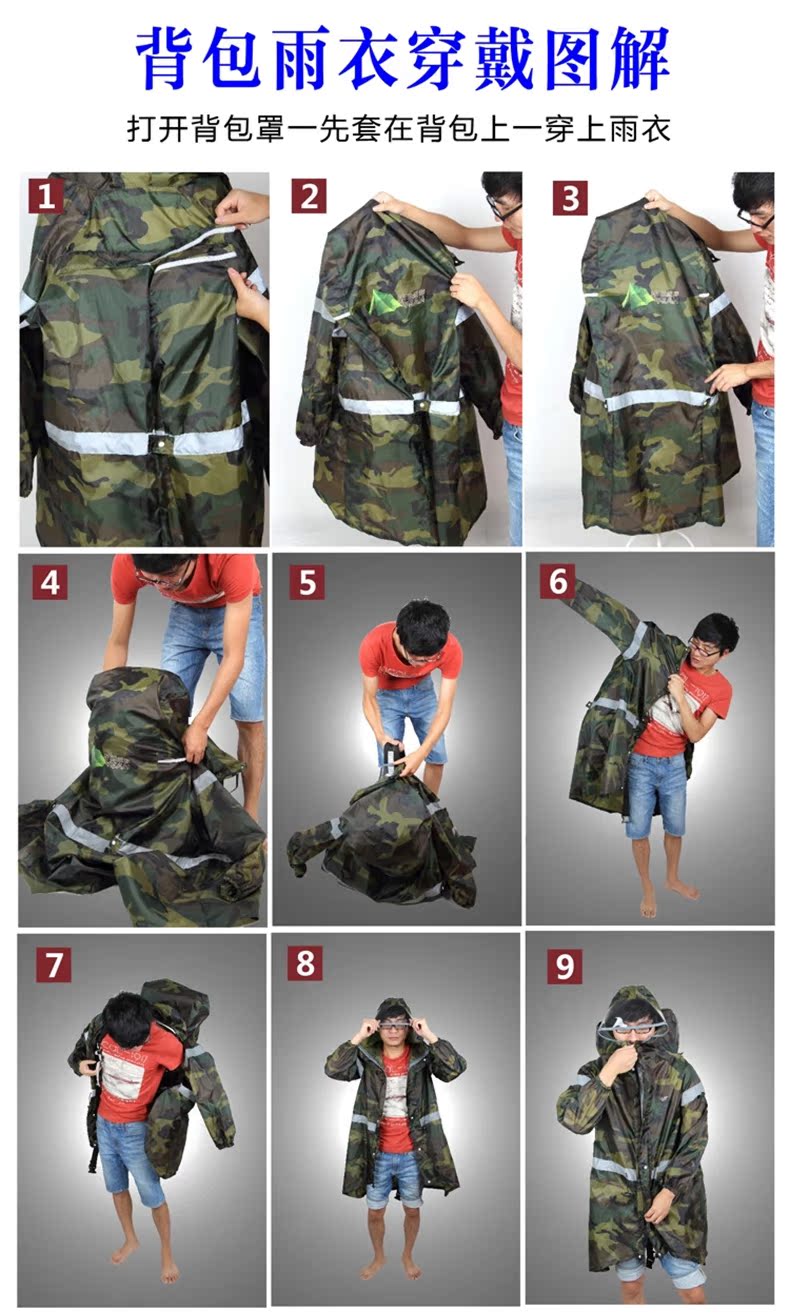 背包雨衣穿戴图解

打开背包罩一先套在背包上一穿上雨衣

1

2

3

4

5

6

7

8

9