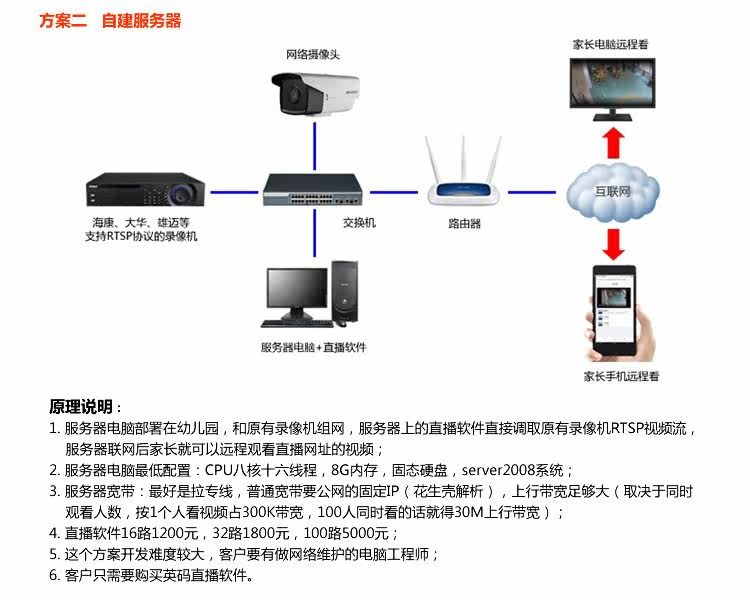 方案二　自建服务器

网络摄像头

家长电脑远程看

海康、大华、雄迈等
支持RTSP协议的录像机

交换机

路由器

互联网

服务器电脑+直播软件

家长手机远程看

原理说明：
1. 服务器电脑部署在幼儿园，和原有录像机组网，服务器上的直播软件直接调取原有录像机RTSP视频流，服务器联网后家长就可以远程观看直播网址的视频；
2. 服务器电脑最低配置：CPU八核十六线程，8G内存，固态硬盘，server2008系统；
3. 服务器宽带：最好是拉专线，普通宽带要公网的固定IP（花生壳解析），上行带宽足够大（取决于同时观看人数，按1个人看视频占300K带宽，100人同时看的话就得30M上行带宽）；
4. 直播软件16路1200元，32路1800元，100路5000元；
5. 这个方案开发难度较大，客户要有做网络维护的电脑工程师；
6. 客户只需要购买英码直播软件。