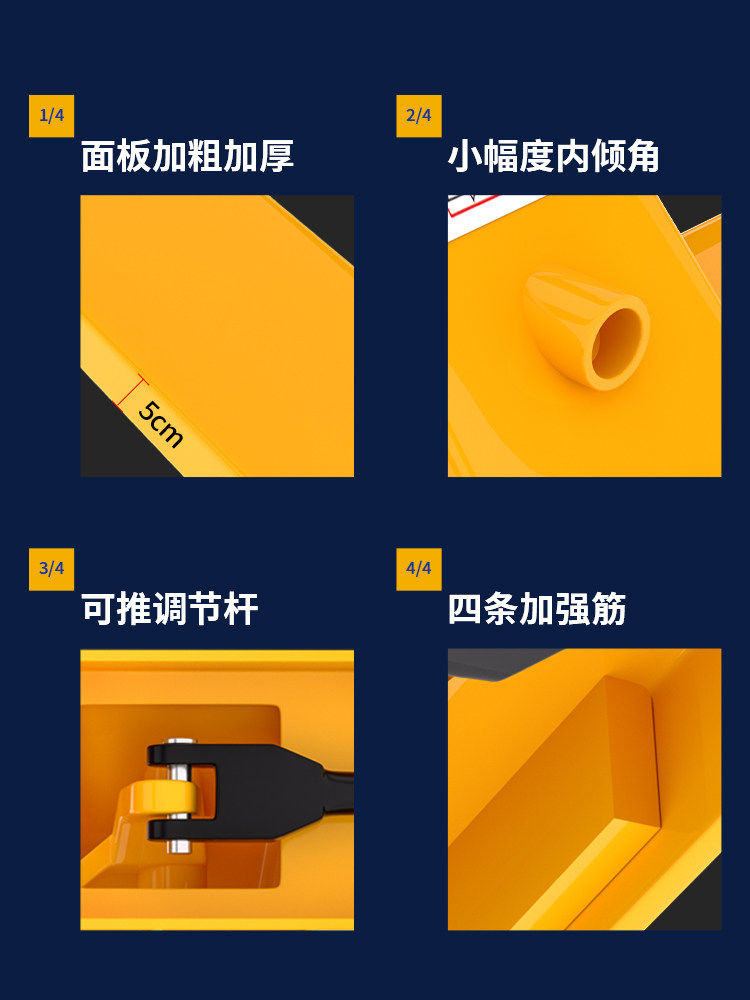 1/4
面板加粗加厚

5cm

2/4
小幅度内倾角

3/4
可推调节杆

4/4
四条加强筋