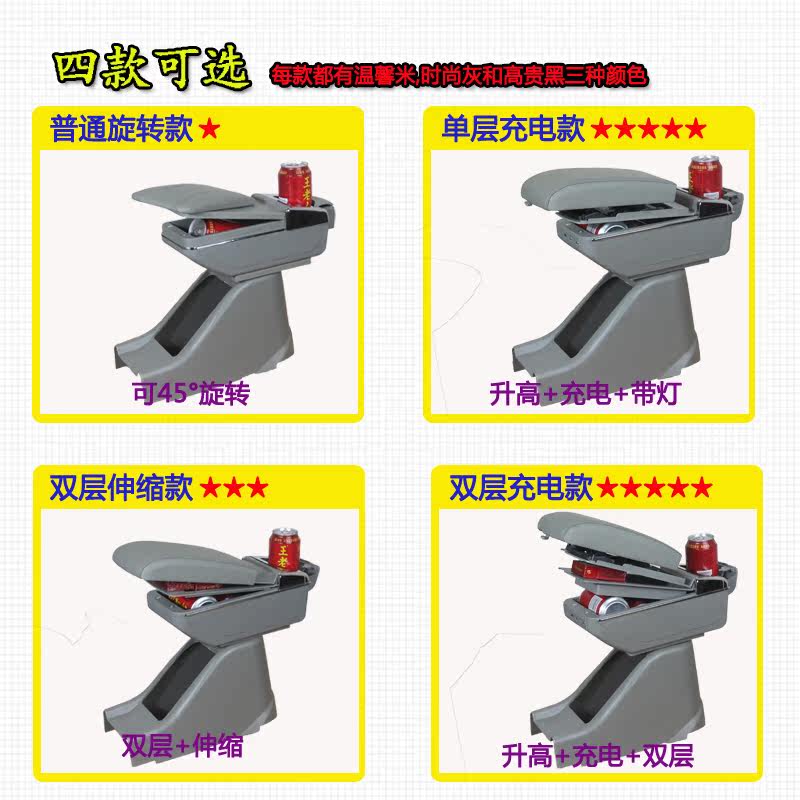 四款可选 每款都有温馨米,时尚灰和高贵黑三种颜色

普通旋转款 ★

可45°旋转

单层充电款 ★★★★★

升高+充电+带灯

双层伸缩款 ★★★

双层+伸缩

双层充电款 ★★★★★

升高+充电+双层