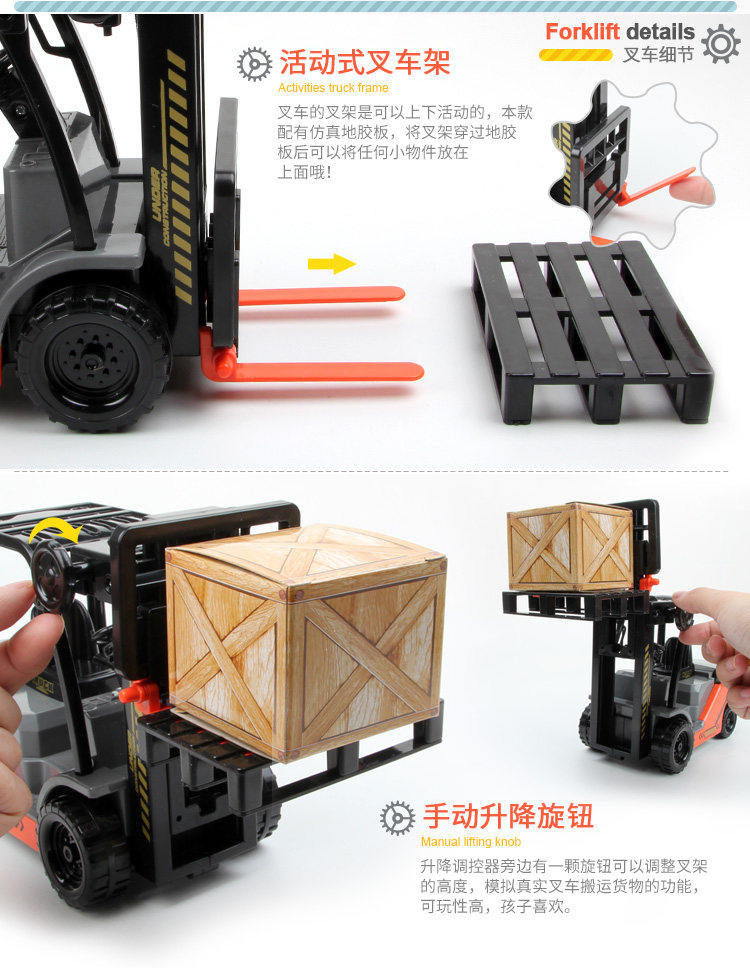 Forklift details
叉车细节

活动式叉车架
Activities truck frame

叉车的叉架是可以上下活动的，本款配有仿真地胶板，将叉架穿过地胶板后可以将任何小物件放在上面哦！

UNDER CONSTRUCTION

手动升降旋钮
Manual lifting knob

升降调控器旁边有一颗旋钮可以调整叉架的高度，模拟真实叉车搬运货物的功能，可玩性高，孩子喜欢。