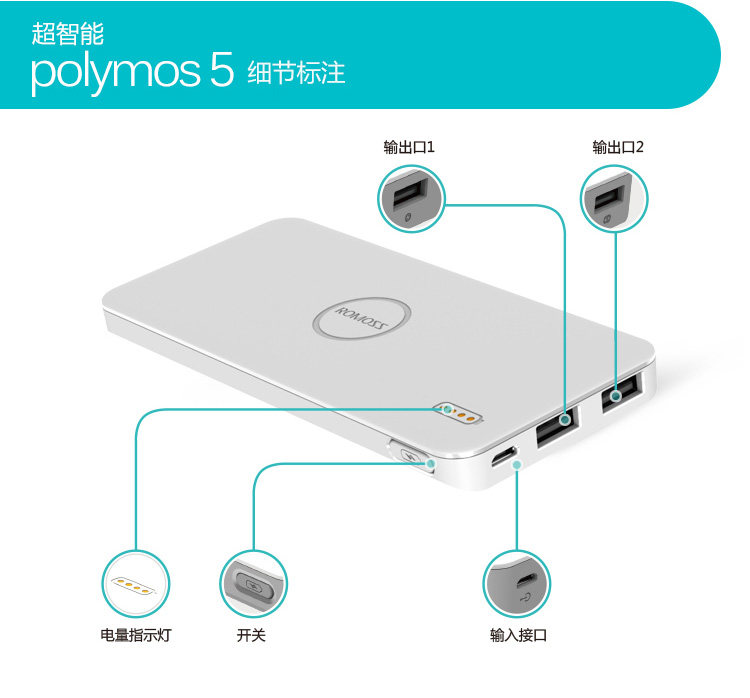 超智能
polymos 5 细节标注

输出口1

输出口2

ROMOSS

电量指示灯

开关

输入接口