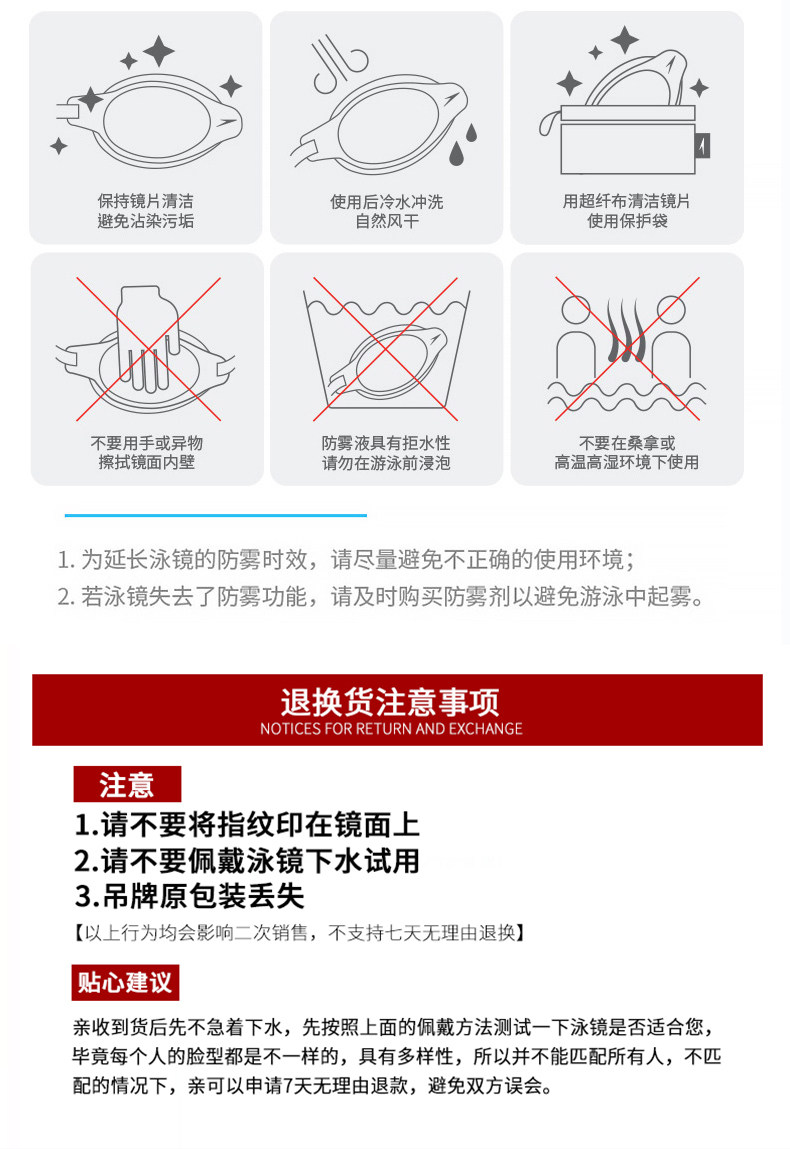 保持镜片清洁
避免沾染污垢

使用后冷水冲洗
自然风干

用超纤布清洁镜片
使用保护袋

不要用手或异物
擦拭镜面内壁

防雾液具有拒水性
请勿在游泳前浸泡

不要在桑拿或
高温高湿环境下使用

1. 为延长泳镜的防雾时效，请尽量避免不正确的使用环境；
2. 若泳镜失去了防雾功能，请及时购买防雾剂以避免游泳中起雾。

退换货注意事项
NOTICES FOR RETURN AND EXCHANGE

注意
1.请不要将指纹印在镜面上
2.请不要佩戴泳镜下水试用
3.吊牌原包装丢失
【以上行为均会影响二次销售，不支持七天无理由退换】

贴心建议
亲收到货后先不急着下水，先按照上面的佩戴方法测试一下泳镜是否适合您，毕竟每个人的脸型都是不一样的，具有多样性，所以并不能匹配所有人，不匹配的情况下，亲可以申请7天无理由退款，避免双方误会。