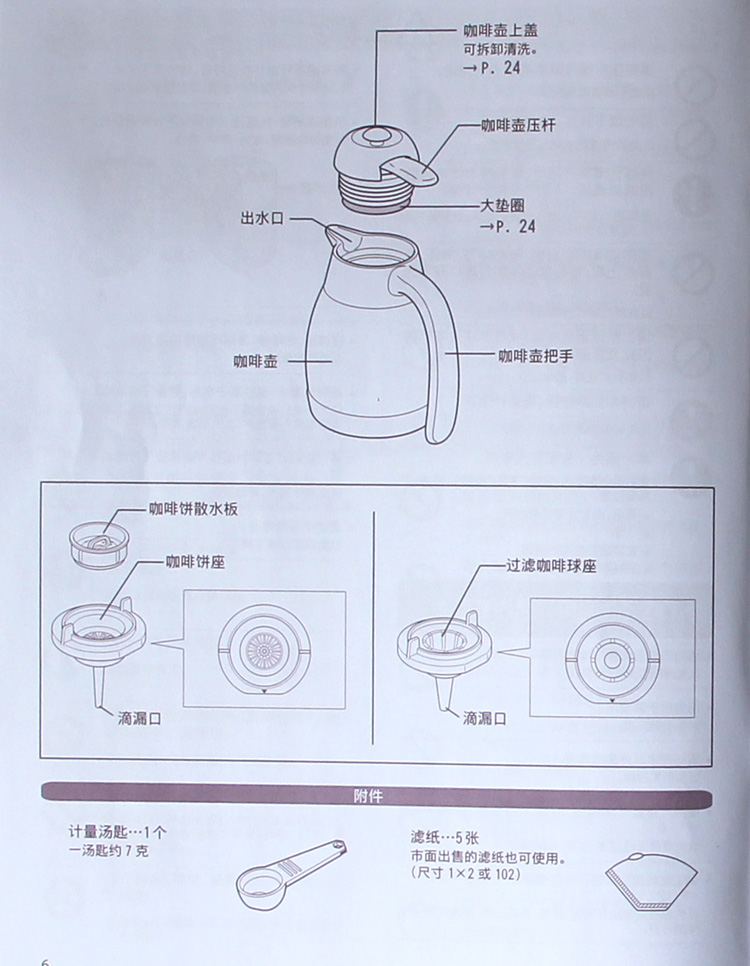 咖啡壶上盖
可拆卸清洗。
→P. 24

咖啡壶压杆

大垫圈
→P. 24

出水口

咖啡壶

咖啡壶把手

咖啡饼散水板

咖啡饼座

滴漏口

过滤咖啡球座

滴漏口

附件

计量汤匙…1个
一汤匙约 7 克

滤纸…5 张
市面出售的滤纸也可使用。
（尺寸 1×2 或 102）

6