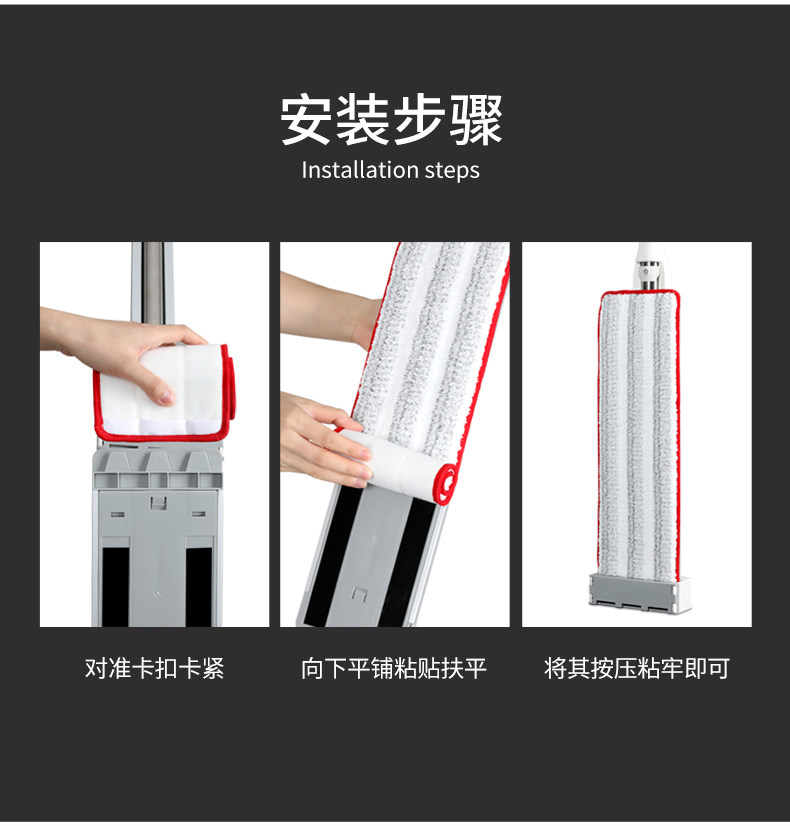 安装步骤
Installation steps

对准卡扣卡紧

向下平铺粘贴扶平

将其按压粘牢即可