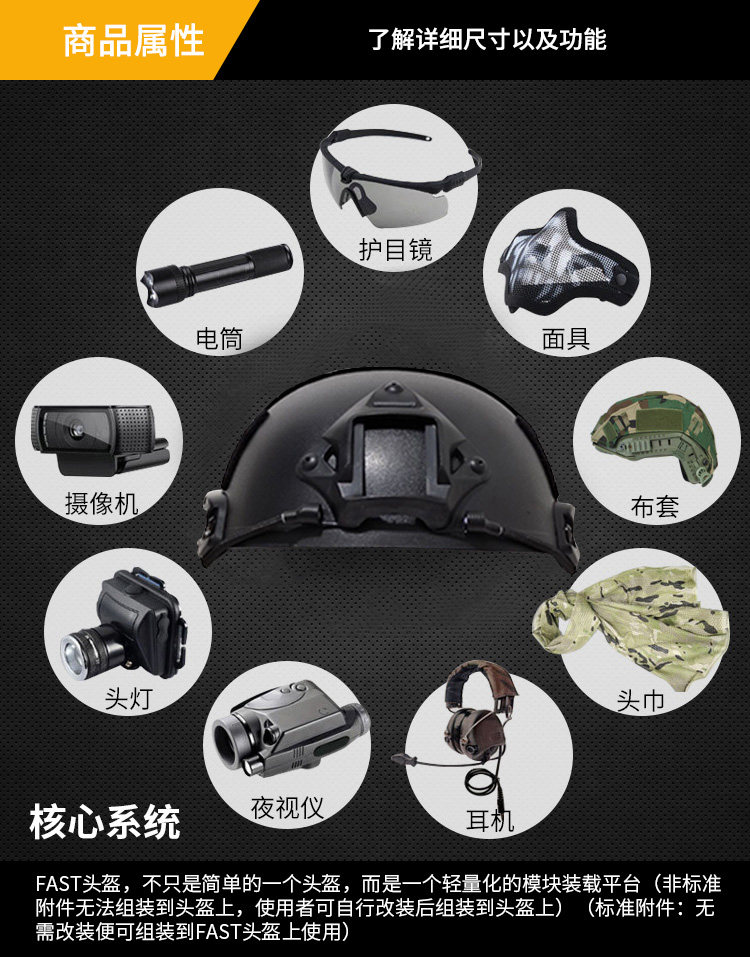 商品属性

了解详细尺寸以及功能

护目镜

电筒

面具

摄像机

布套

头灯

头巾

夜视仪

耳机

核心系统

FAST头盔，不只是简单的一个头盔，而是一个轻量化的模块装载平台（非标准附件无法组装到头盔上，使用者可自行改装后组装到头盔上）（标准附件：无需改装便可组装到FAST头盔上使用）