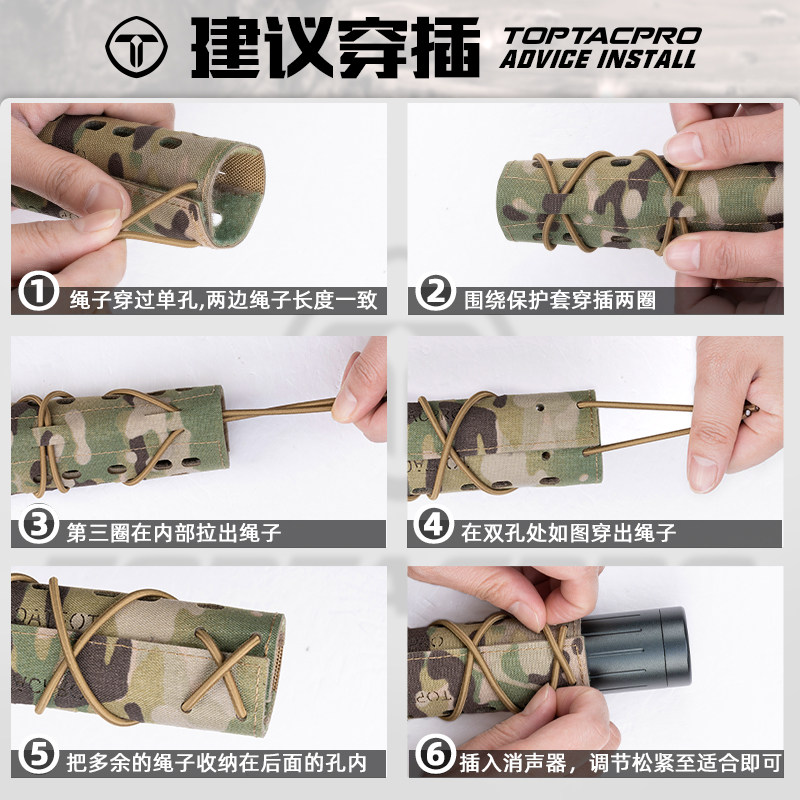 建议穿插 TOPTACPRO ADVICE INSTALL

1 绳子穿过单孔,两边绳子长度一致

2 围绕保护套穿插两圈

3 第三圈在内部拉出绳子

4 在双孔处如图穿出绳子

5 把多余的绳子收纳在后面的孔内

6 插入消声器，调节松紧至适合即可