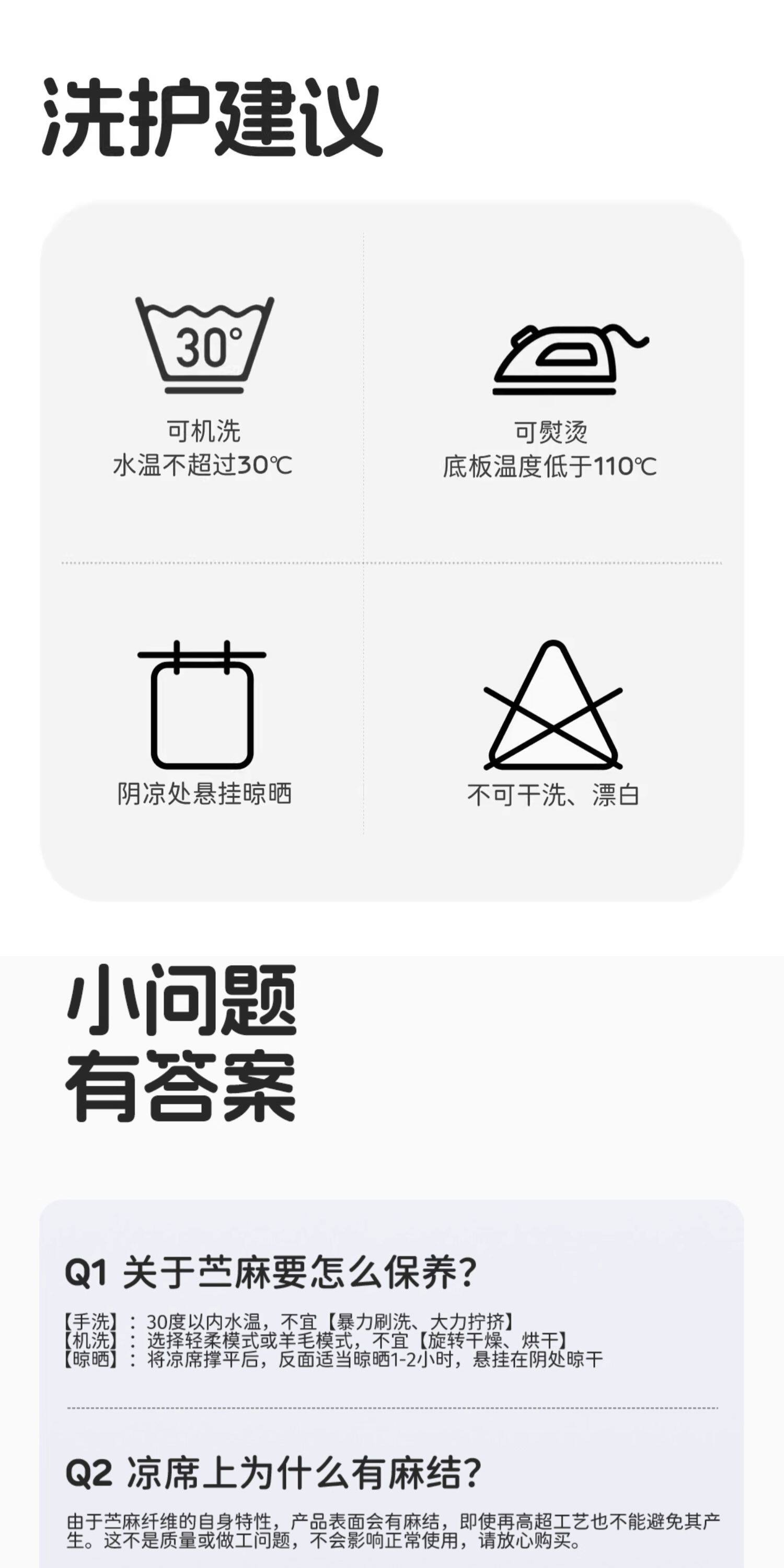 洗护建议

30°

可机洗
水温不超过30℃

可熨烫
底板温度低于110℃

阴凉处悬挂晾晒

不可干洗、漂白

小问题
有答案

Q1 关于苎麻要怎么保养?

【手洗】：30度以内水温，不宜【暴力刷洗、大力拧挤】
【机洗】：选择轻柔模式或羊毛模式，不宜【旋转干燥、烘干】
【晾晒】：将凉席撑平后，反面适当晾晒1-2小时，悬挂在阴处晾干

Q2 凉席上为什么有麻结?

由于苎麻纤维的自身特性，产品表面会有麻结，即使再高超工艺也不能避免其产生。这不是质量或做工问题，不会影响正常使用，请放心购买。