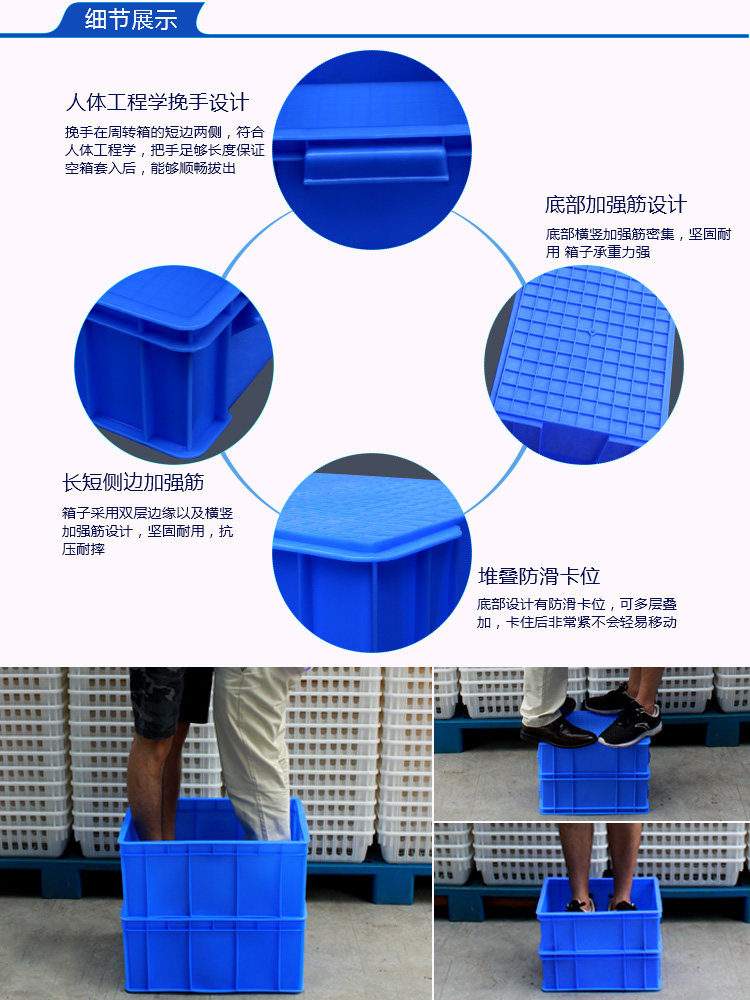 细节展示

人体工程学挽手设计

挽手在周转箱的短边两侧，符合人体工程学，把手足够长度保证空箱套入后，能够顺畅拔出

底部加强筋设计

底部横竖加强筋密集，坚固耐用 箱子承重力强

长短侧边加强筋

箱子采用双层边缘以及横竖加强筋设计，坚固耐用，抗压耐摔

堆叠防滑卡位

底部设计有防滑卡位，可多层叠加，卡住后非常紧不会轻易移动