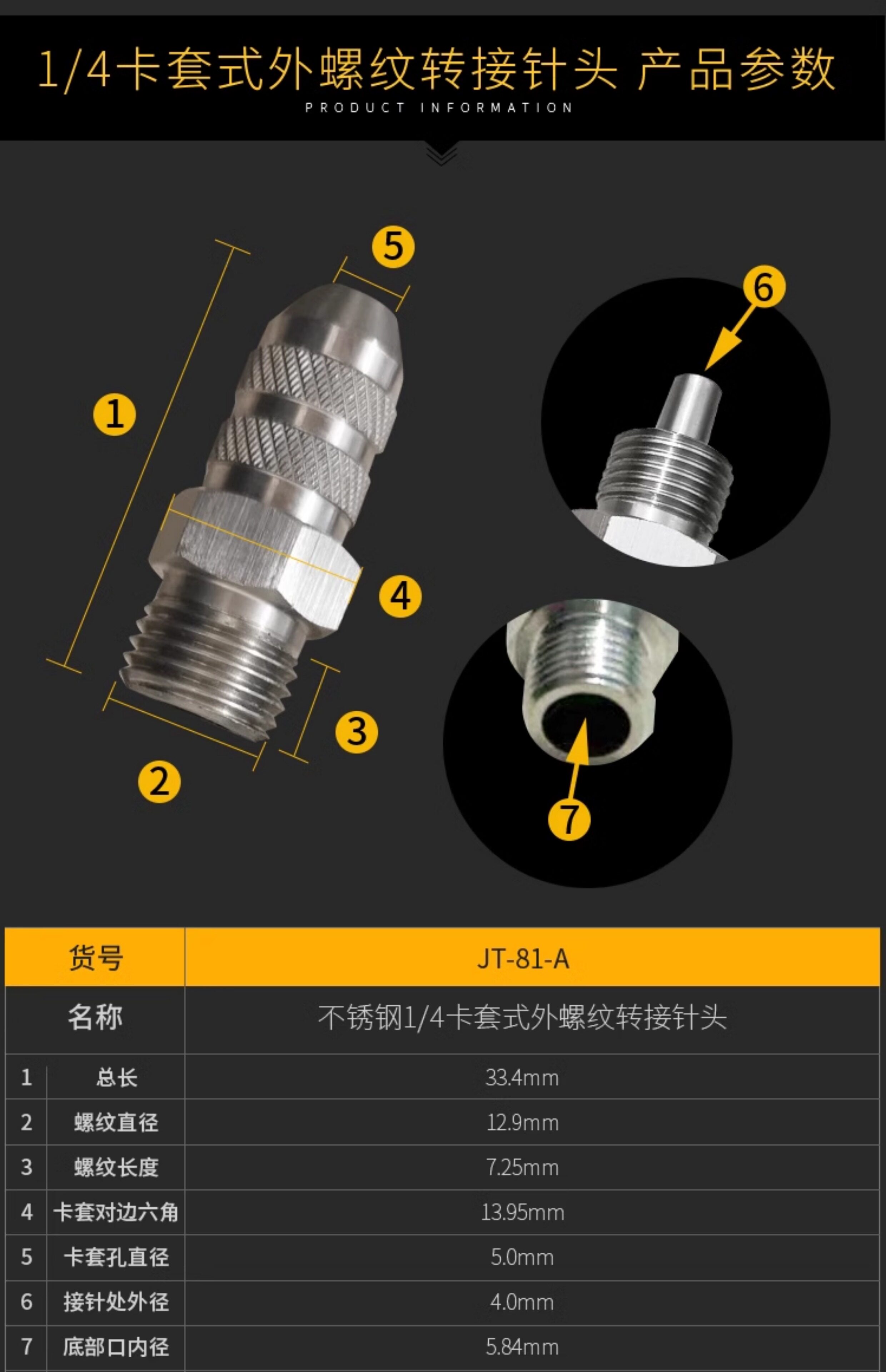 1/4卡套式外螺纹转接针头 产品参数
PRODUCT INFORMATION

5
6
1
4
3
2
7

| 货号 | | JT-81-A |
|---|---|---|
| 名称 | | 不锈钢1/4卡套式外螺纹转接针头 |
| 1 | 总长 | 33.4mm |
| 2 | 螺纹直径 | 12.9mm |
| 3 | 螺纹长度 | 7.25mm |
| 4 | 卡套对边六角 | 13.95mm |
| 5 | 卡套孔直径 | 5.0mm |
| 6 | 接针处外径 | 4.0mm |
| 7 | 底部口内径 | 5.84mm |