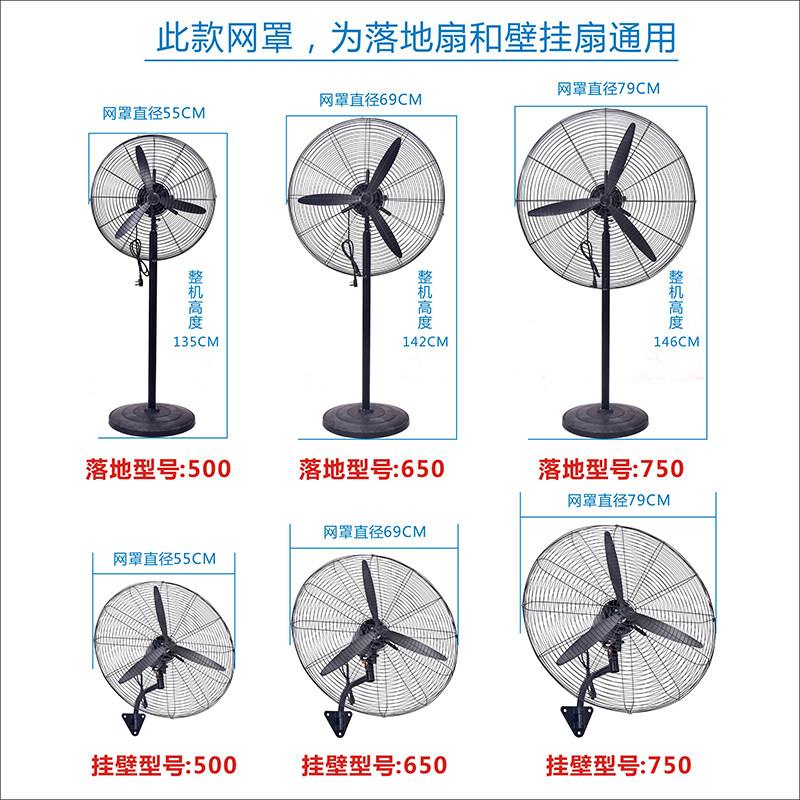 此款网罩，为落地扇和壁挂扇通用

网罩直径55CM
整机高度 135CM
落地型号:500

网罩直径69CM
整机高度 142CM
落地型号:650

网罩直径79CM
整机高度 146CM
落地型号:750

网罩直径55CM
挂壁型号:500

网罩直径69CM
挂壁型号:650

网罩直径79CM
挂壁型号:750