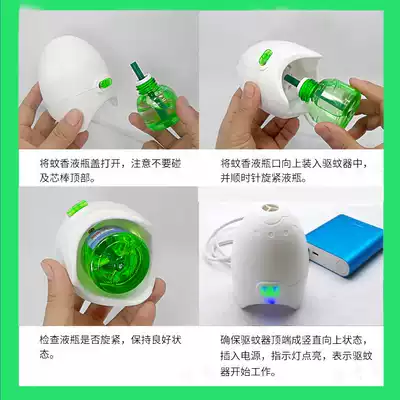 将蚊香液瓶盖打开，注意不要碰及芯棒顶部。

将蚊香液瓶口向上装入驱蚊器中，并顺时针旋紧液瓶。

检查液瓶是否旋紧，保持良好状态。

确保驱蚊器顶端成竖直向上状态，插入电源，指示灯点亮，表示驱蚊器开始工作。