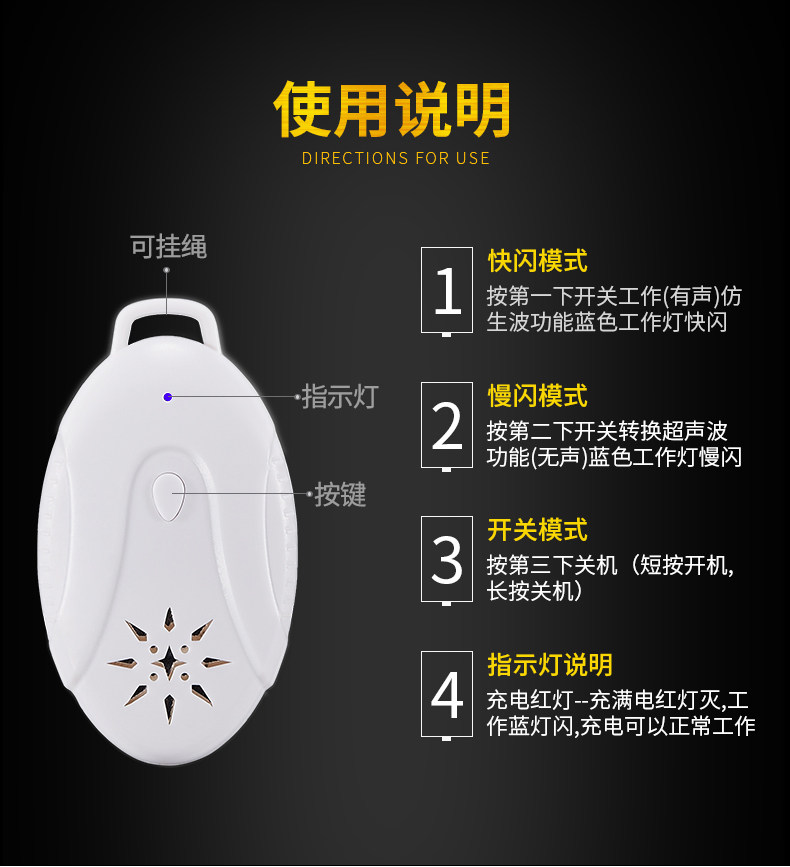 使用说明
DIRECTIONS FOR USE

可挂绳

指示灯

按键

1
快闪模式
按第一下开关工作(有声)仿生波功能蓝色工作灯快闪

2
慢闪模式
按第二下开关转换超声波功能(无声)蓝色工作灯慢闪

3
开关模式
按第三下关机（短按开机,长按关机）

4
指示灯说明
充电红灯--充满电红灯灭,工作蓝灯闪,充电可以正常工作