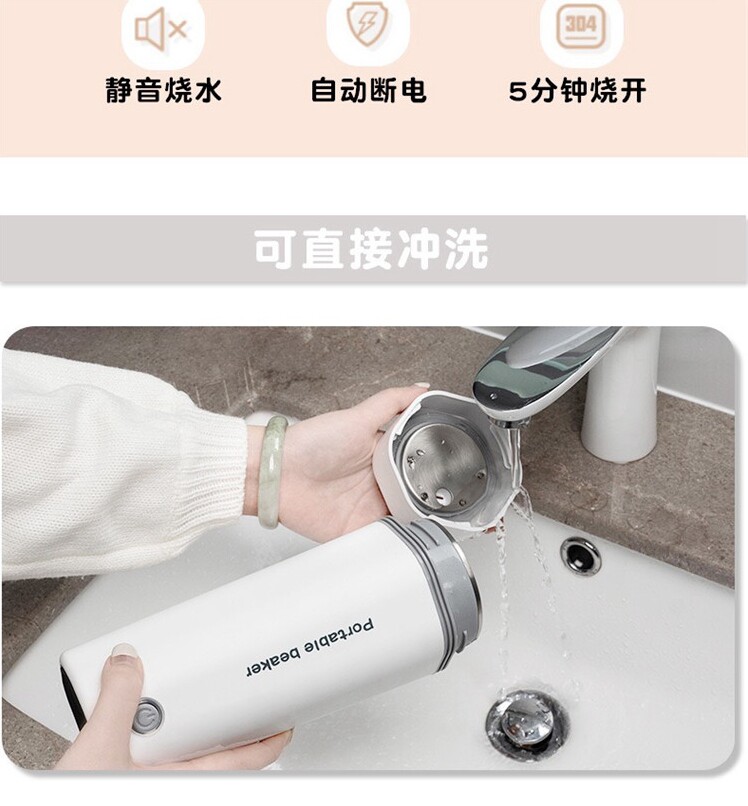 304

静音烧水

自动断电

5分钟烧开

可直接冲洗

Portable beaker