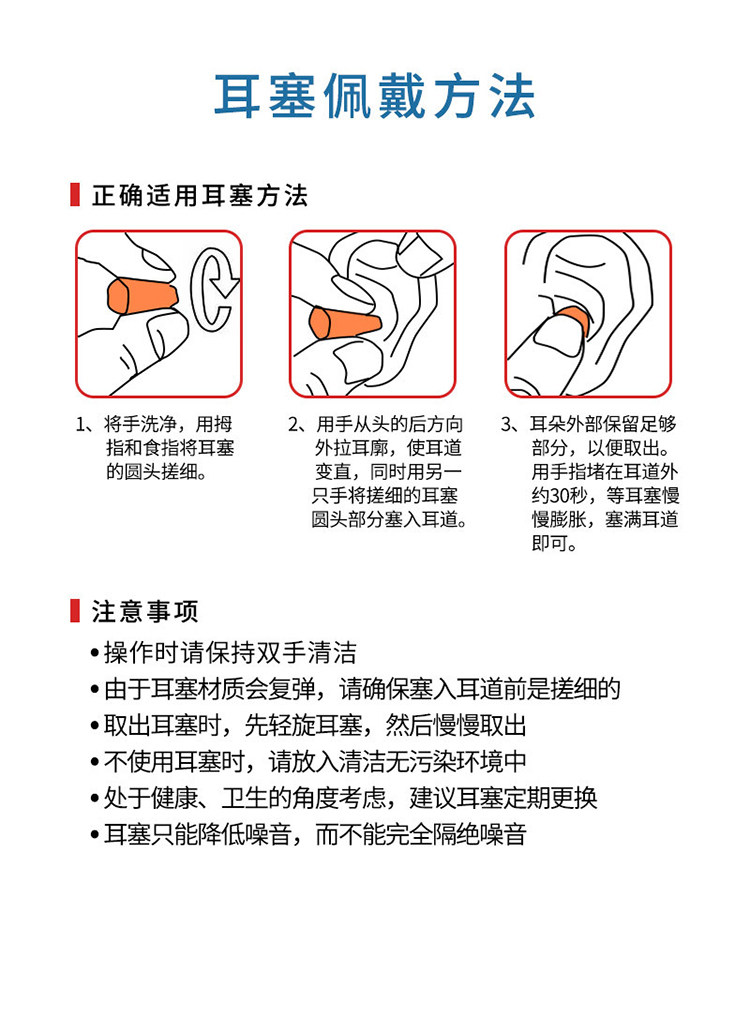 耳塞佩戴方法

正确适用耳塞方法

1、将手洗净，用拇指和食指将耳塞的圆头搓细。

2、用手从头的后方向外拉耳廓，使耳道变直，同时用另一只手将搓细的耳塞圆头部分塞入耳道。

3、耳朵外部保留足够部分，以便取出。用手指堵在耳道外约30秒，等耳塞慢慢膨胀，塞满耳道即可。

注意事项

•操作时请保持双手清洁
•由于耳塞材质会复弹，请确保塞入耳道前是搓细的
•取出耳塞时，先轻旋耳塞，然后慢慢取出
•不使用耳塞时，请放入清洁无污染环境中
•处于健康、卫生的角度考虑，建议耳塞定期更换
•耳塞只能降低噪音，而不能完全隔绝噪音