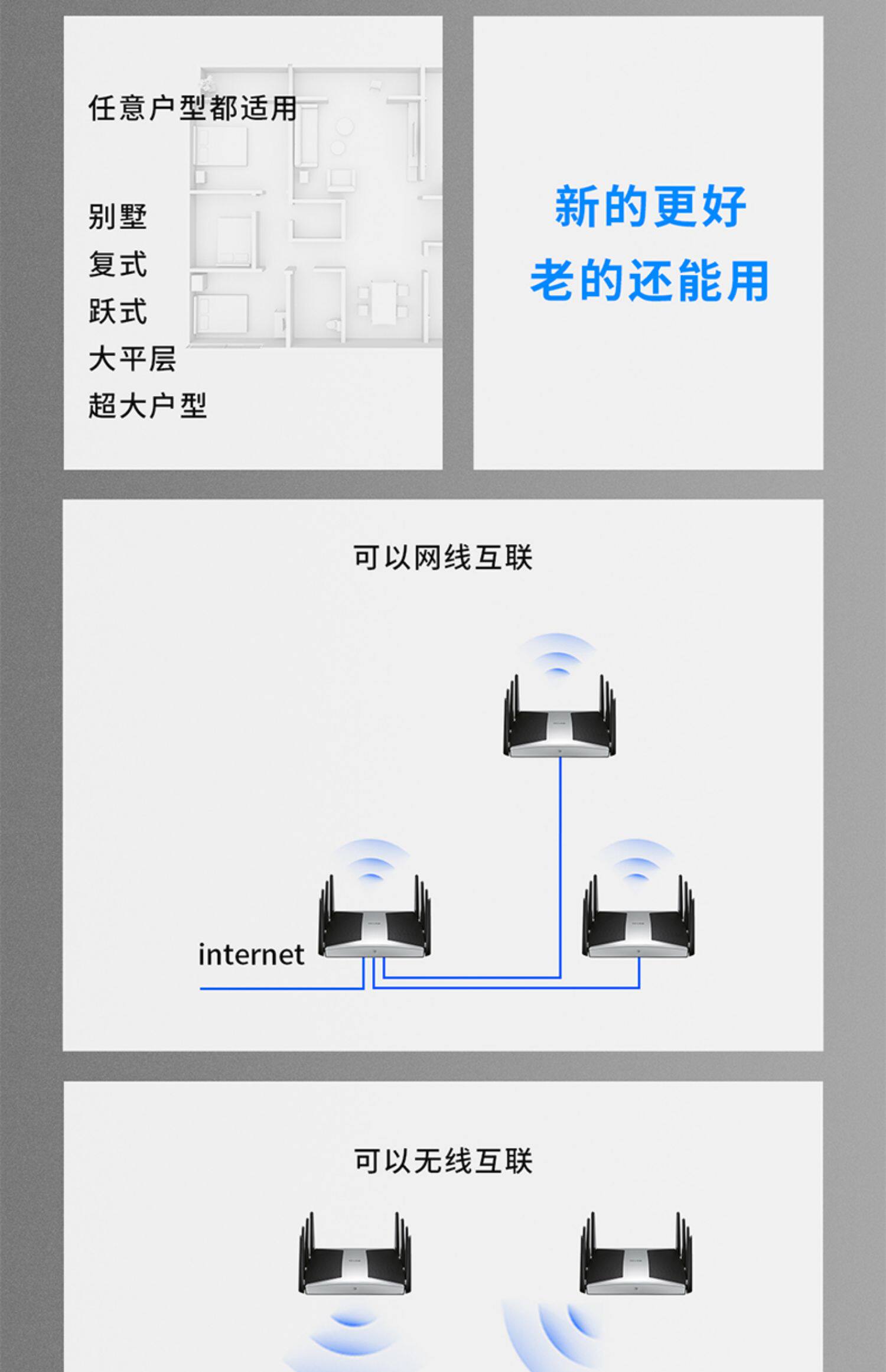 任意户型都适用

别墅
复式
跃式
大平层
超大户型

新的更好
老的还能用

可以网线互联

internet

可以无线互联