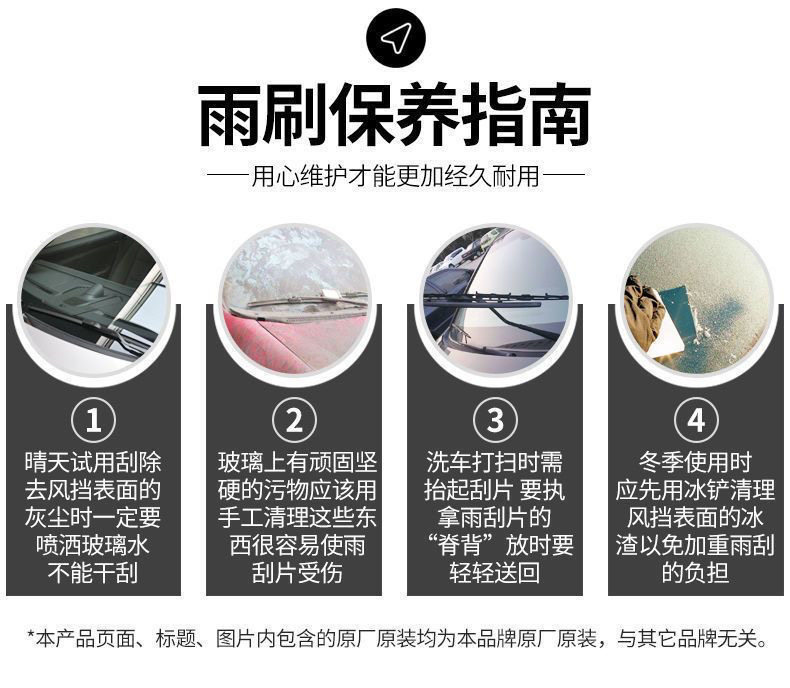 雨刷保养指南

——用心维护才能更加经久耐用——

1
晴天试用刮除去风挡表面的灰尘时一定要喷洒玻璃水不能干刮

2
玻璃上有顽固坚硬的污物应该用手工清理这些东西很容易使雨刮片受伤

3
洗车打扫时需抬起刮片 要执拿雨刮片的“脊背”放时要轻轻送回

4
冬季使用时应先用冰铲清理风挡表面的冰渣以免加重雨刮的负担

*本产品页面、标题、图片内包含的原厂原装均为本品牌原厂原装，与其它品牌无关。