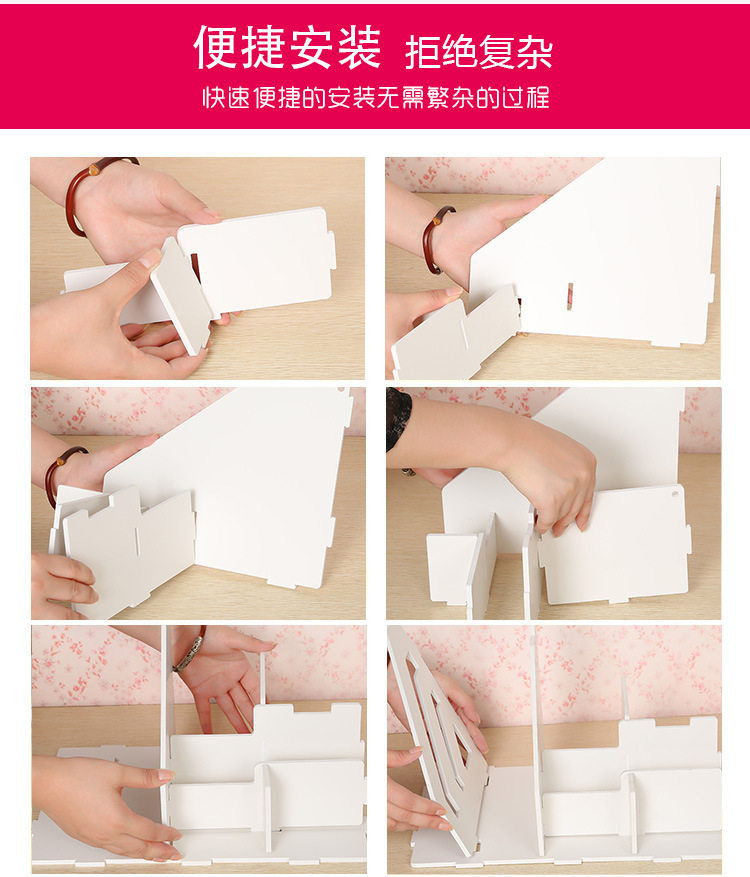 便捷安装 拒绝复杂

快速便捷的安装无需繁杂的过程