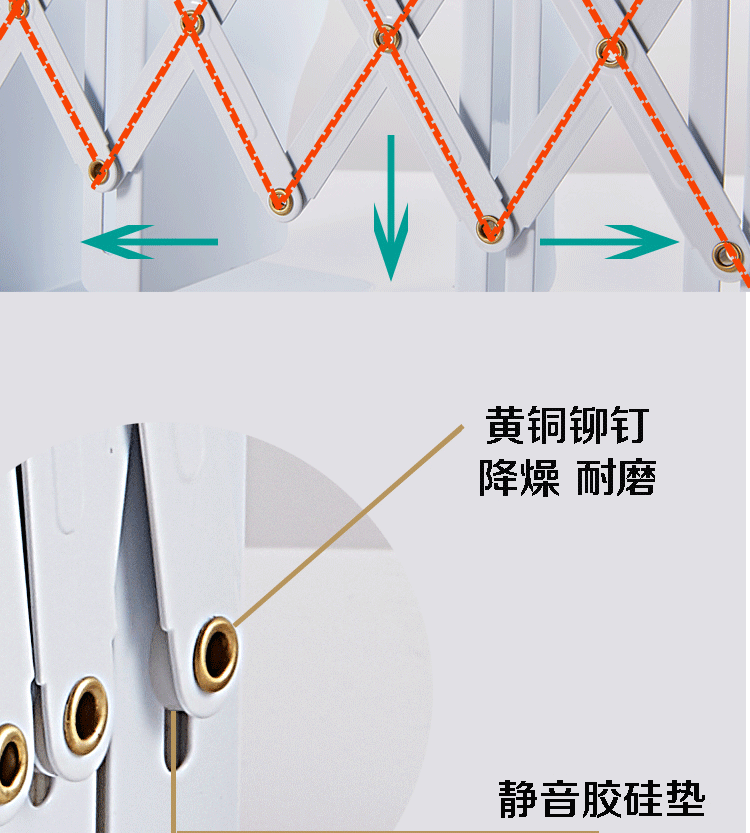 黄铜铆钉
降燥 耐磨

静音胶硅垫