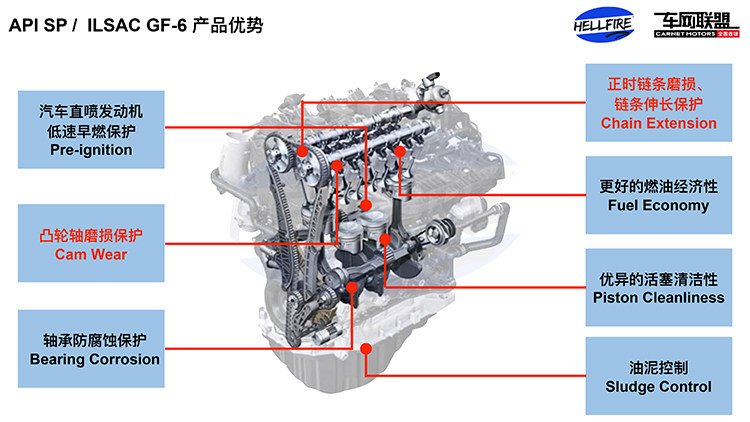 API SP / ILSAC GF-6 产品优势

HELLFIRE

车网联盟
CARNET MOTORS 全国连锁

汽车直喷发动机
低速早燃保护
Pre-ignition

凸轮轴磨损保护
Cam Wear

轴承防腐蚀保护
Bearing Corrosion

正时链条磨损、
链条伸长保护
Chain Extension

更好的燃油经济性
Fuel Economy

优异的活塞清洁性
Piston Cleanliness

油泥控制
Sludge Control