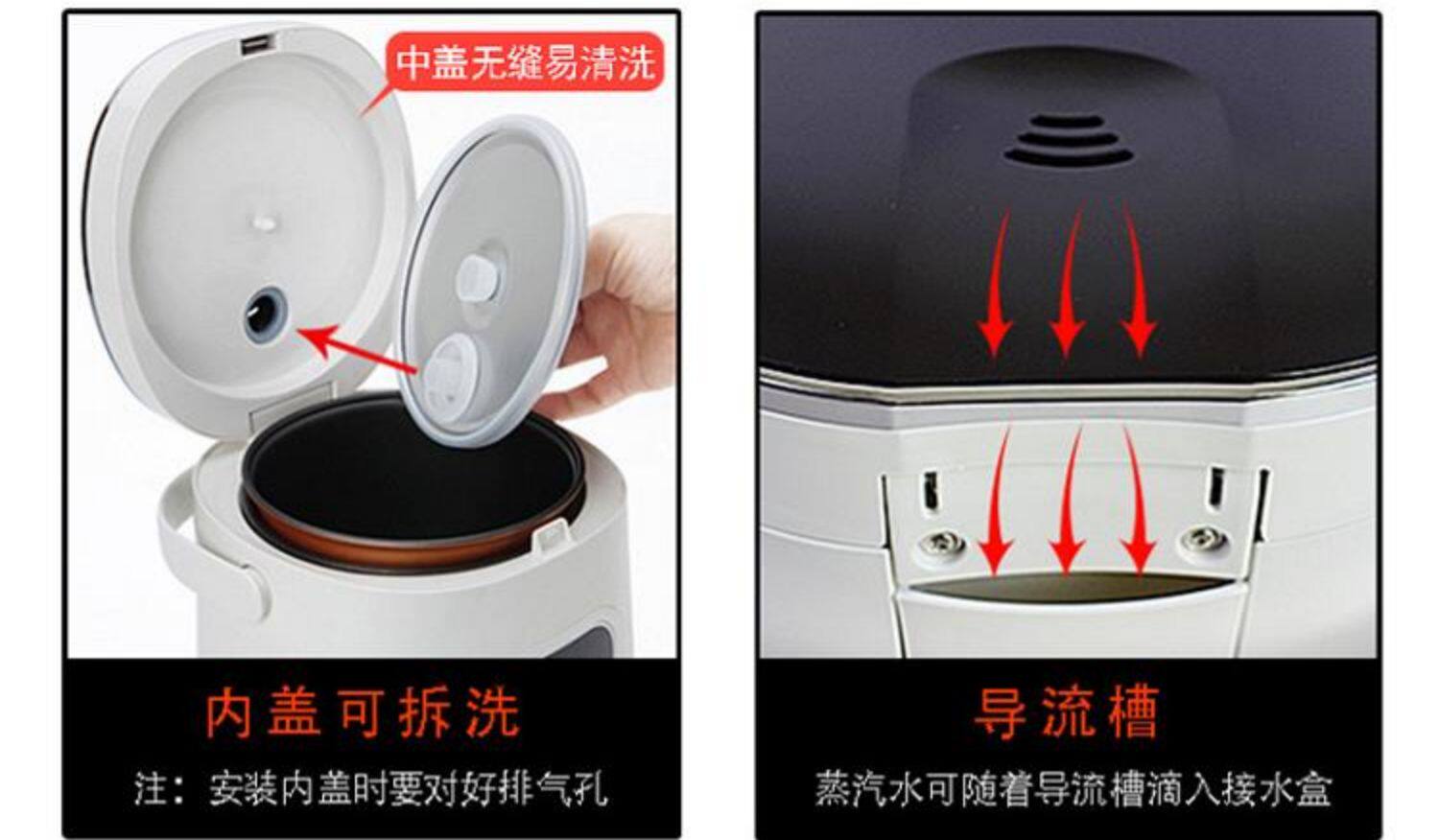 中盖无缝易清洗

内盖可拆洗

注：安装内盖时要对好排气孔

导流槽

蒸汽水可随着导流槽滴入接水盒