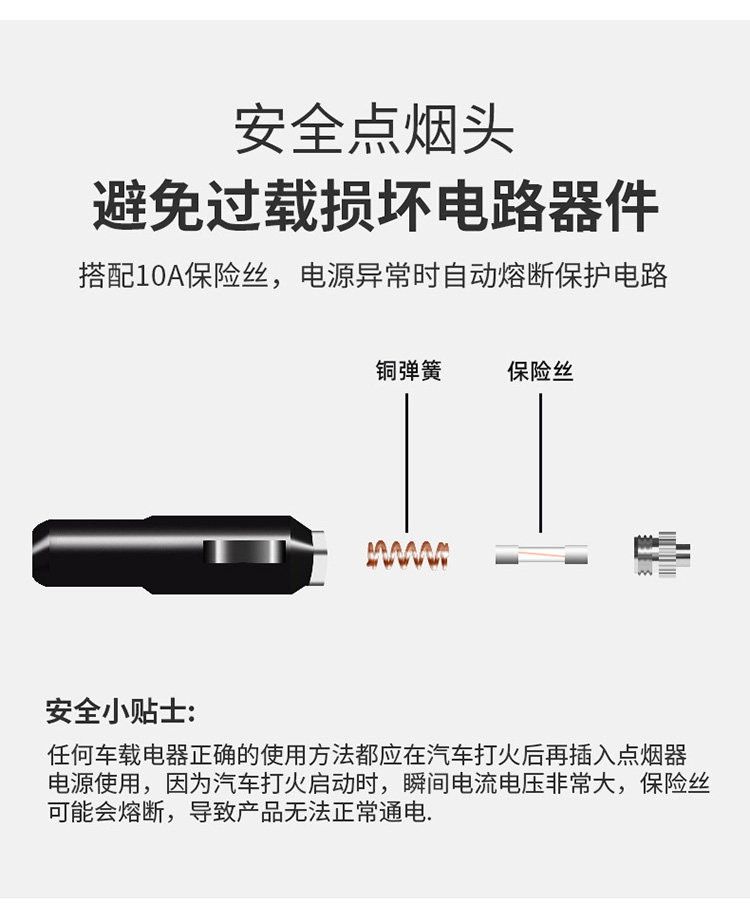 安全点烟头
避免过载损坏电路器件
搭配10A保险丝，电源异常时自动熔断保护电路

铜弹簧

保险丝

安全小贴士:
任何车载电器正确的使用方法都应在汽车打火后再插入点烟器电源使用，因为汽车打火启动时，瞬间电流电压非常大，保险丝可能会熔断，导致产品无法正常通电.