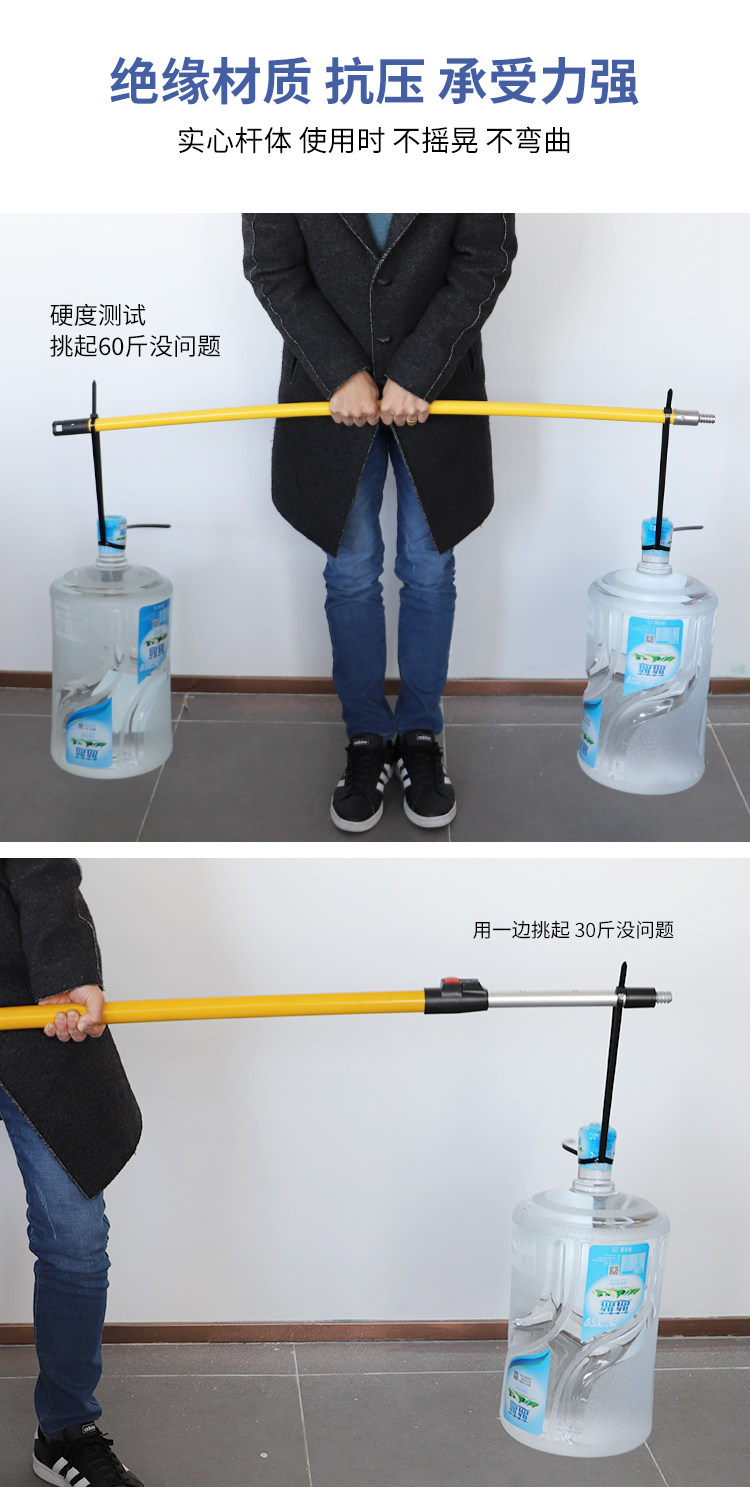 绝缘材质 抗压 承受力强
实心杆体 使用时 不摇晃 不弯曲

硬度测试
挑起60斤没问题

用一边挑起 30斤没问题