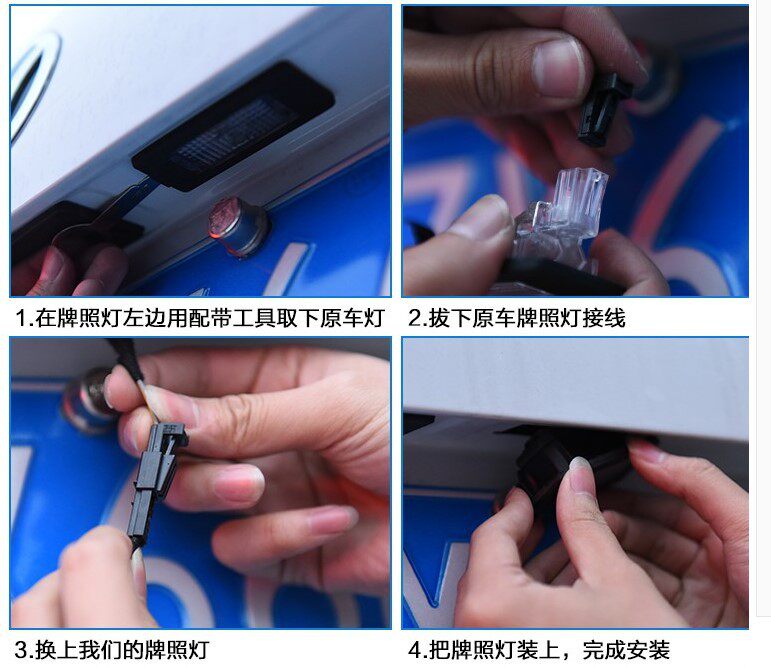 1.在牌照灯左边用配带工具取下原车灯

2.拔下原车牌照灯接线

3.换上我们的牌照灯

4.把牌照灯装上，完成安装