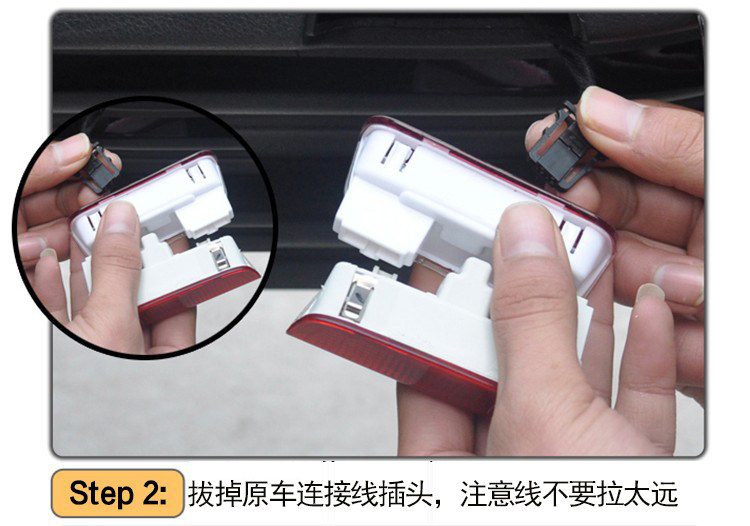 Step 2: 拔掉原车连接线插头，注意线不要拉太远