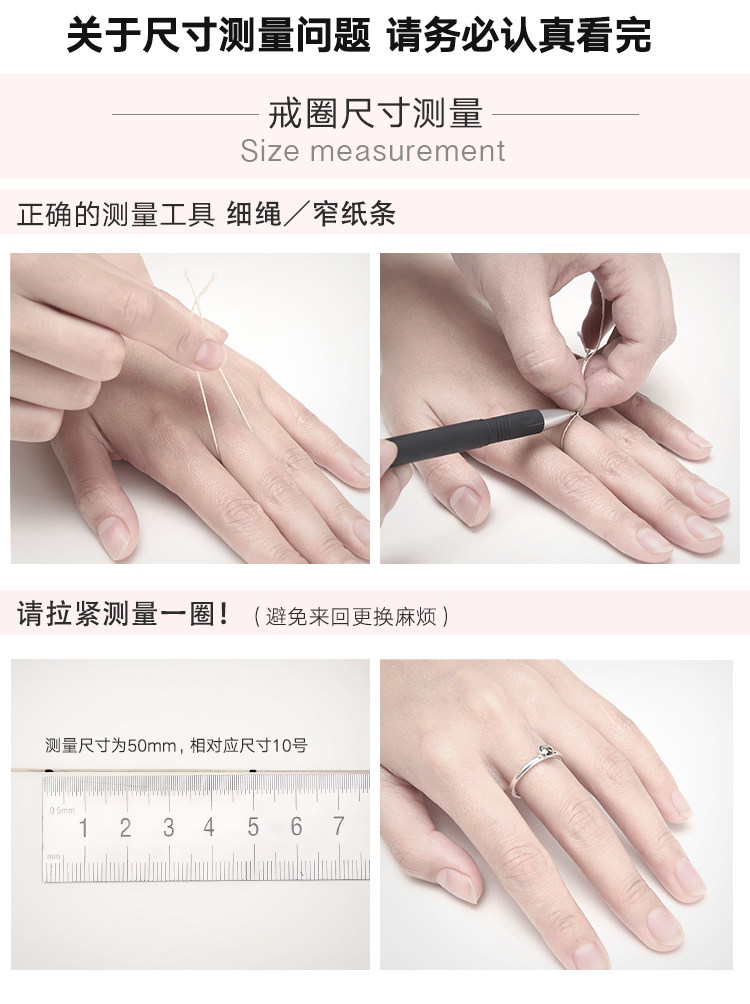 关于尺寸测量问题 请务必认真看完

戒圈尺寸测量
Size measurement

正确的测量工具 细绳／窄纸条

请拉紧测量一圈！（避免来回更换麻烦）

测量尺寸为50mm，相对应尺寸10号

0.5mm
1 2 3 4 5 6 7
mm