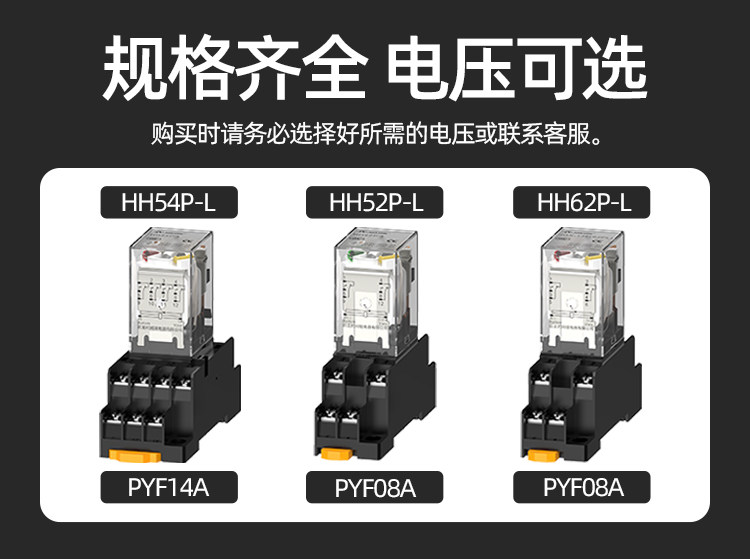 规格齐全 电压可选

购买时请务必选择好所需的电压或联系客服。

HH54P-L

HH52P-L

HH62P-L

PYF14A

PYF08A

PYF08A