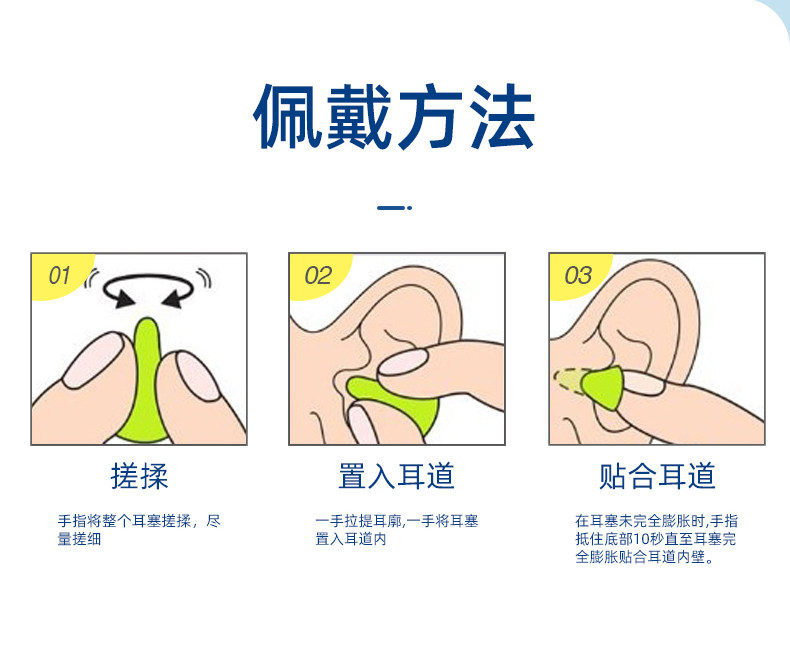 佩戴方法

01

搓揉

手指将整个耳塞搓揉，尽量搓细

02

置入耳道

一手拉提耳廓,一手将耳塞置入耳道内

03

贴合耳道

在耳塞未完全膨胀时,手指抵住底部10秒直至耳塞完全膨胀贴合耳道内壁。