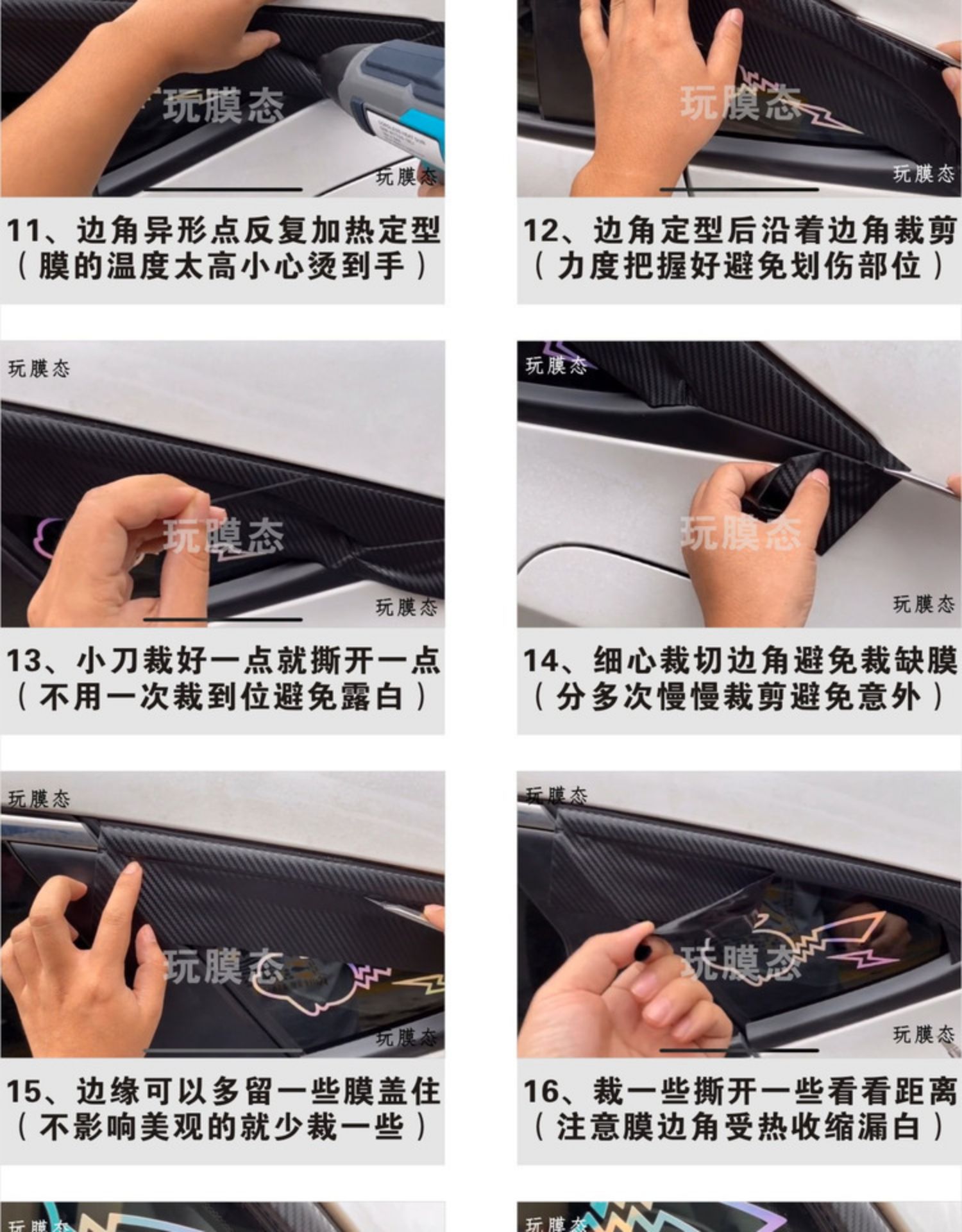 玩膜态

玩膜态

11、边角异形点反复加热定型
（膜的温度太高小心烫到手）

玩膜态

玩膜态

12、边角定型后沿着边角裁剪
（力度把握好避免划伤部位）

玩膜态

玩膜态

玩膜态

13、小刀裁好一点就撕开一点
（不用一次裁到位避免露白）

玩膜态

玩膜态

玩膜态

14、细心裁切边角避免裁缺膜
（分多次慢慢裁剪避免意外）

玩膜态

玩膜态

玩膜态

15、边缘可以多留一些膜盖住
（不影响美观的就少裁一些）

玩膜态

玩膜态

玩膜态

16、裁一些撕开一些看看距离
（注意膜边角受热收缩漏白）

玩膜态

玩膜态