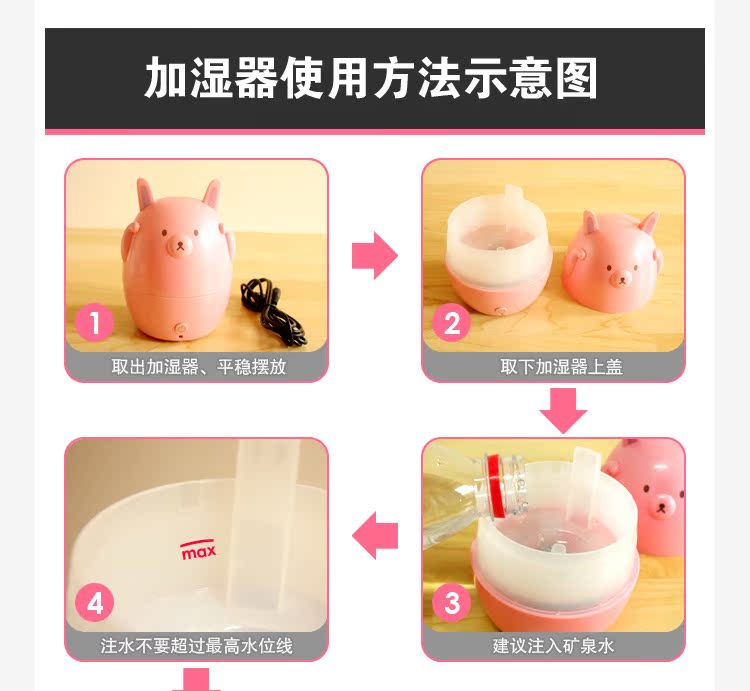 加湿器使用方法示意图

1
取出加湿器、平稳摆放

2
取下加湿器上盖

3
建议注入矿泉水

max
4
注水不要超过最高水位线