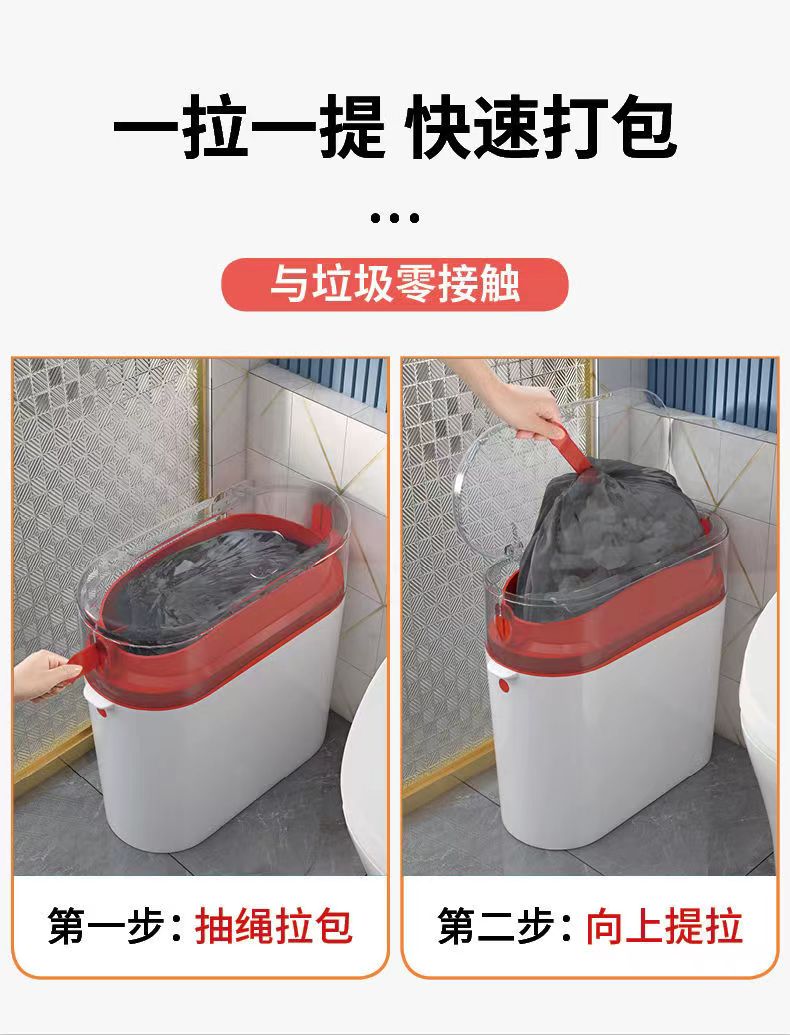 一拉一提 快速打包

...

与垃圾零接触

第一步：抽绳拉包

第二步：向上提拉