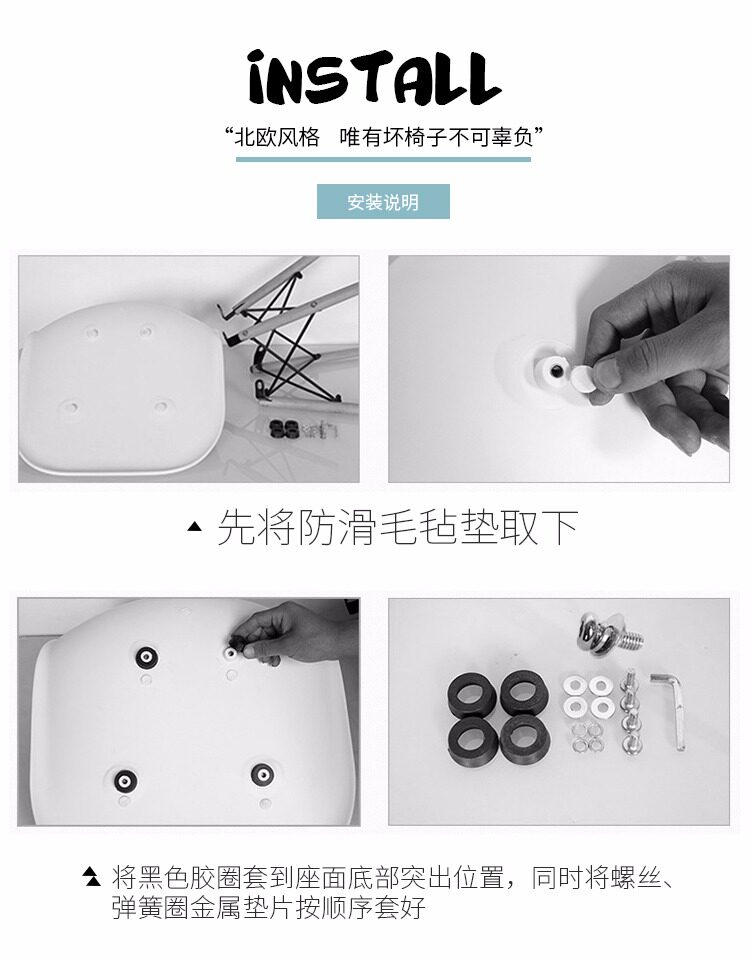 iNSTALL

“北欧风格　唯有坏椅子不可辜负”

安装说明

▲ 先将防滑毛毡垫取下

▲ 将黑色胶圈套到座面底部突出位置，同时将螺丝、弹簧圈金属垫片按顺序套好