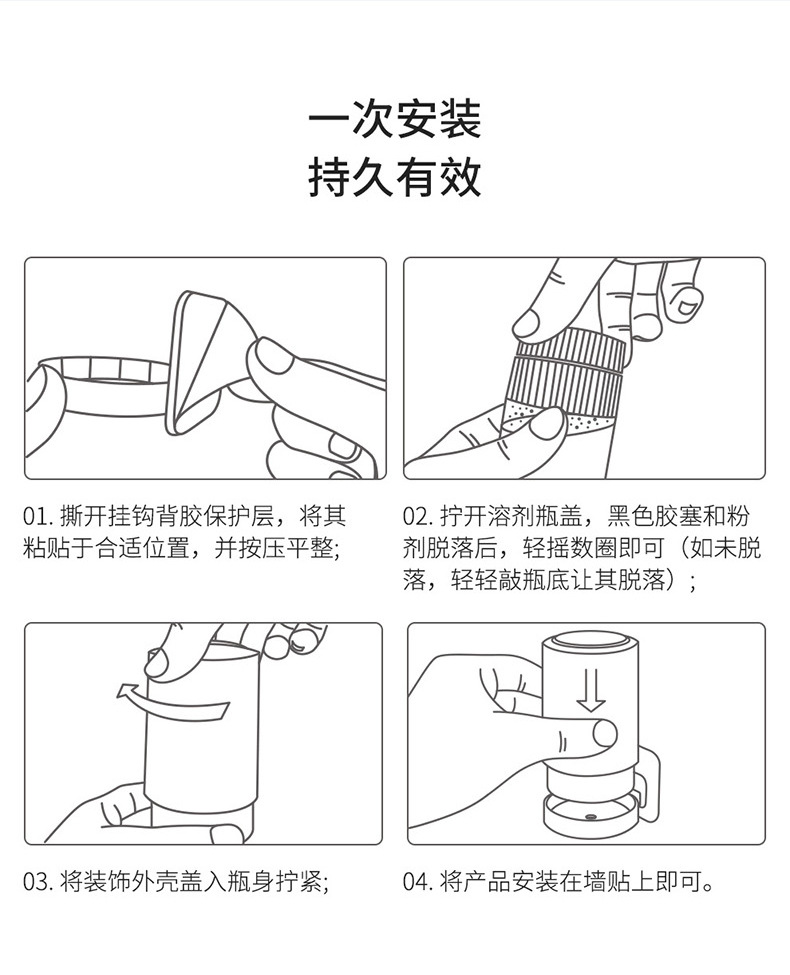 一次安装
持久有效

01. 撕开挂钩背胶保护层，将其粘贴于合适位置，并按压平整;

02. 拧开溶剂瓶盖，黑色胶塞和粉剂脱落后，轻摇数圈即可（如未脱落，轻轻敲瓶底让其脱落）;

03. 将装饰外壳盖入瓶身拧紧;

04. 将产品安装在墙贴上即可。