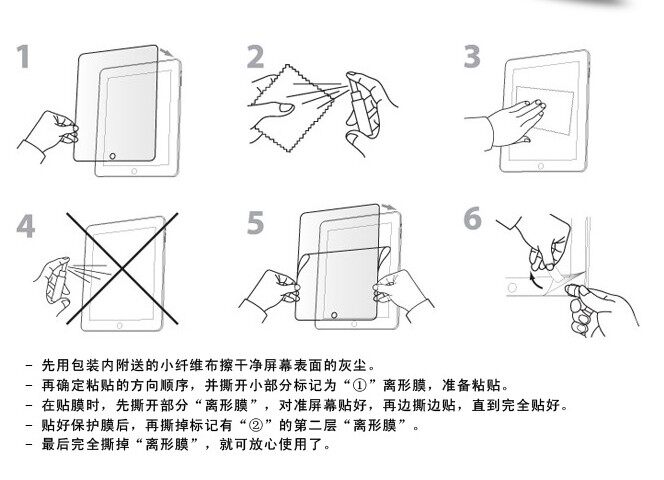 1

2

3

4

5

6

- 先用包装内附送的小纤维布擦干净屏幕表面的灰尘。
- 再确定粘贴的方向顺序，并撕开小部分标记为“①”离形膜，准备粘贴。
- 在贴膜时，先撕开部分“离形膜”，对准屏幕贴好，再边撕边贴，直到完全贴好。
- 贴好保护膜后，再撕掉标记有“②”的第二层“离形膜”。
- 最后完全撕掉“离形膜”，就可放心使用了。